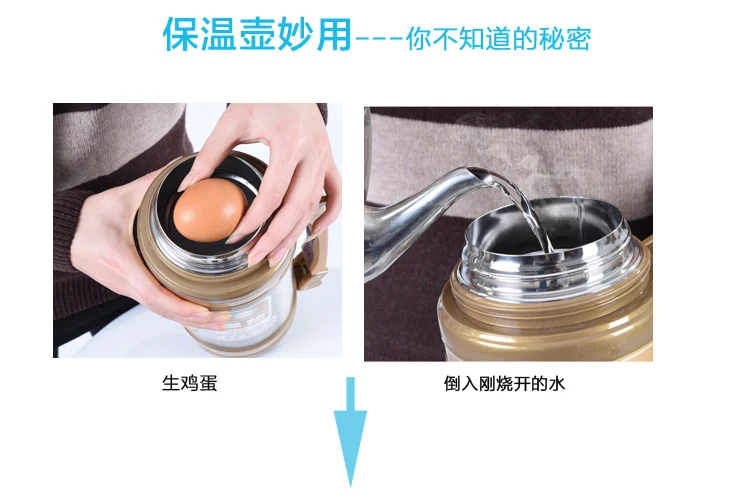 保温壶妙用---你不知道的秘密

生鸡蛋

倒入刚烧开的水