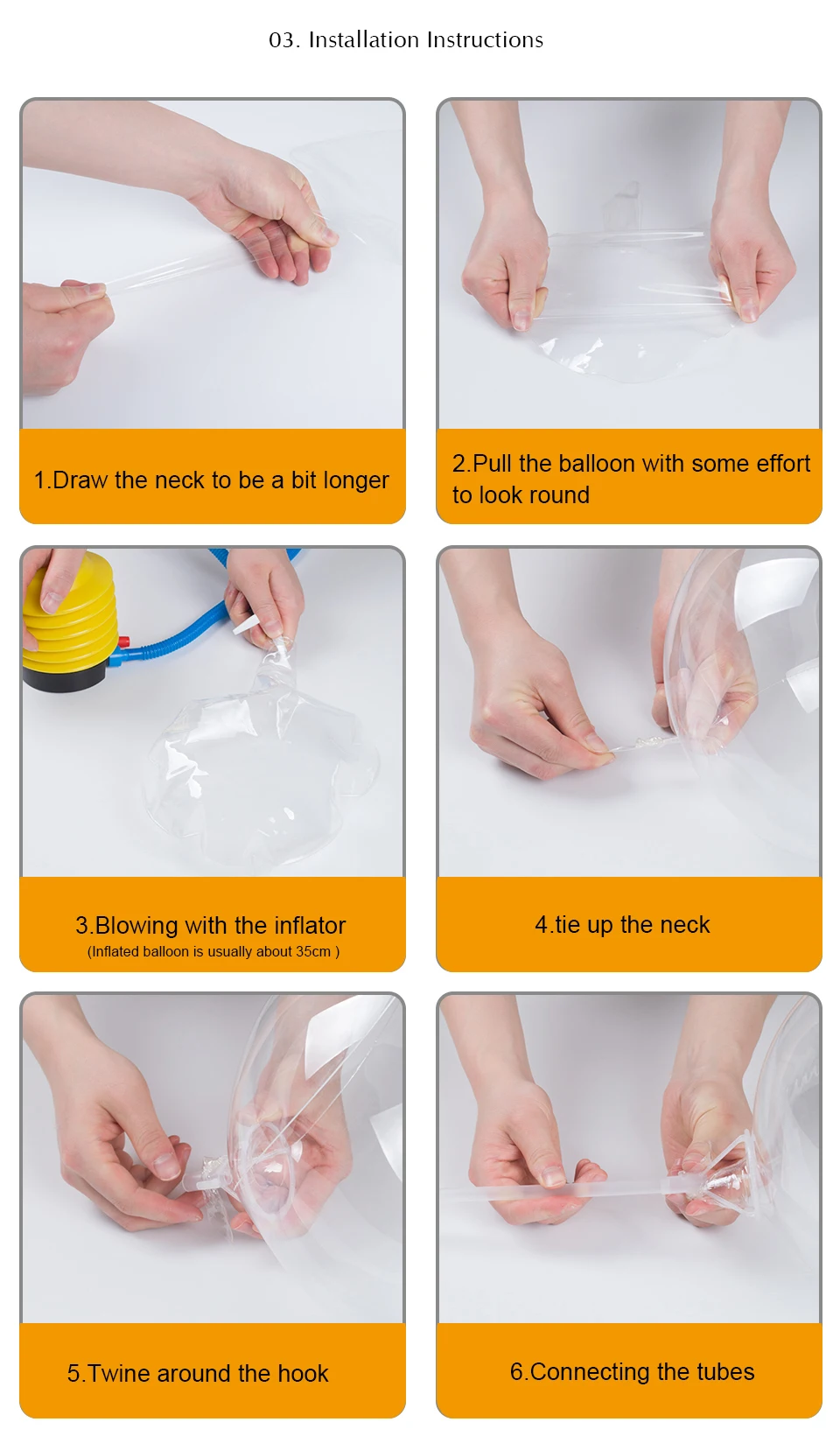 03. Installation Instructions

1.Draw the neck to be a bit longer

2.Pull the balloon with some effort to look round

3.Blowing with the inflator
(Inflated balloon is usually about 35cm )

4.tie up the neck

5.Twine around the hook

6.Connecting the tubes