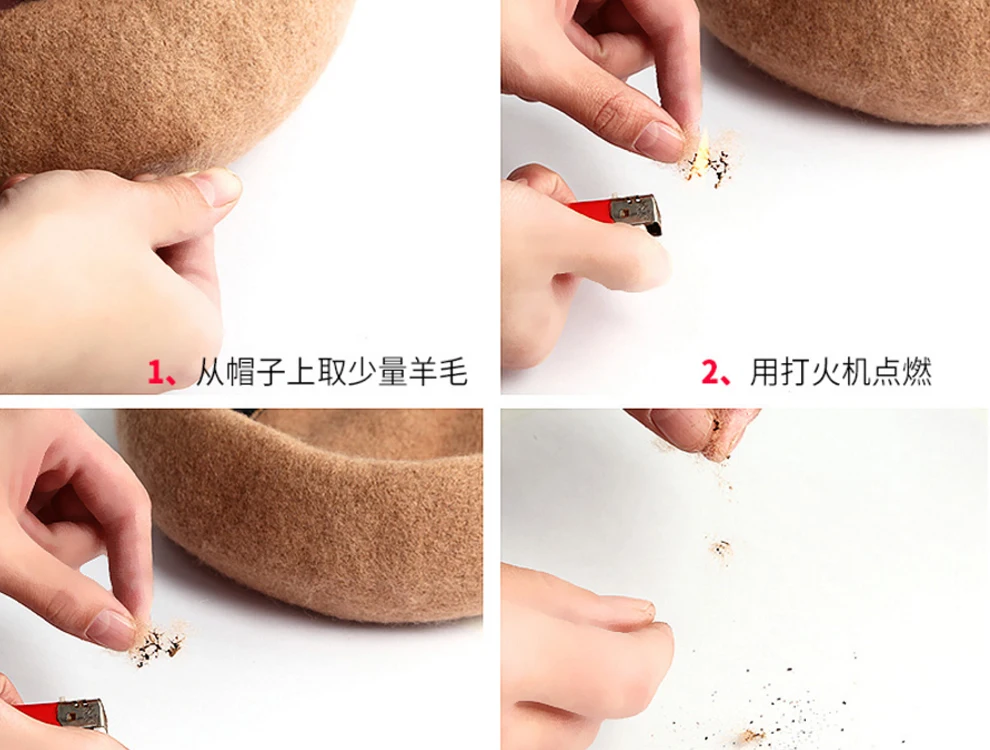 1、从帽子上取少量羊毛

2、用打火机点燃