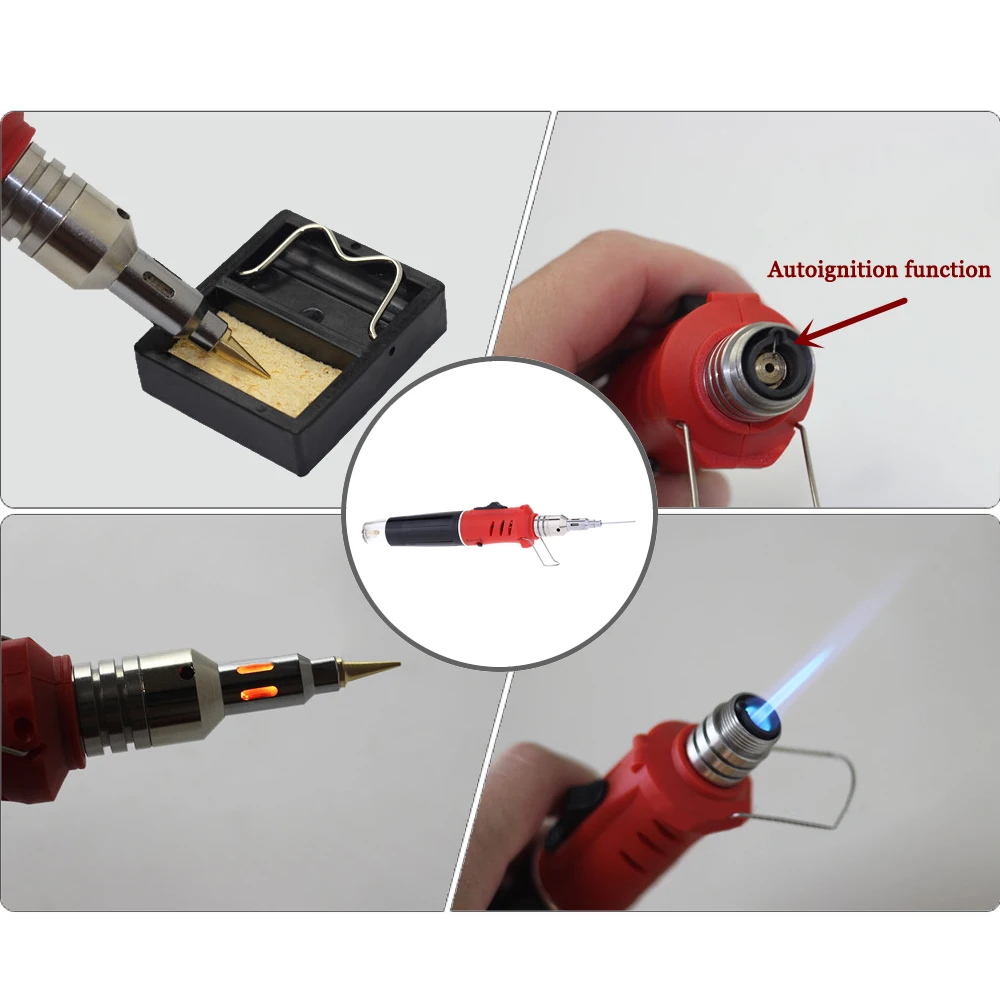 Autoignition function