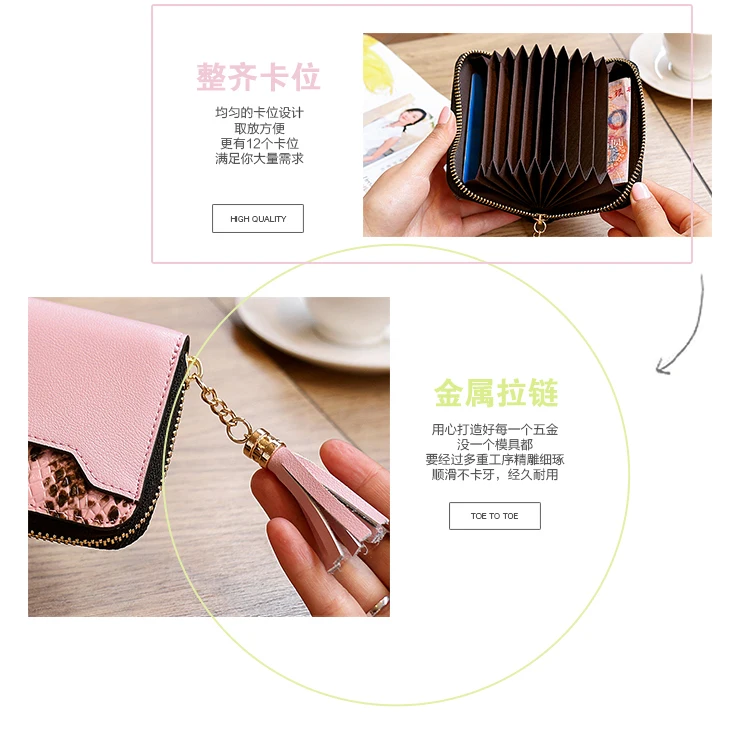 整齐卡位

均匀的卡位设计
取放方便
更有12个卡位
满足你大量需求

HIGH QUALITY

金属拉链

用心打造好每一个五金
没一个模具都
要经过多重工序精雕细琢
顺滑不卡牙，经久耐用

TOE TO TOE