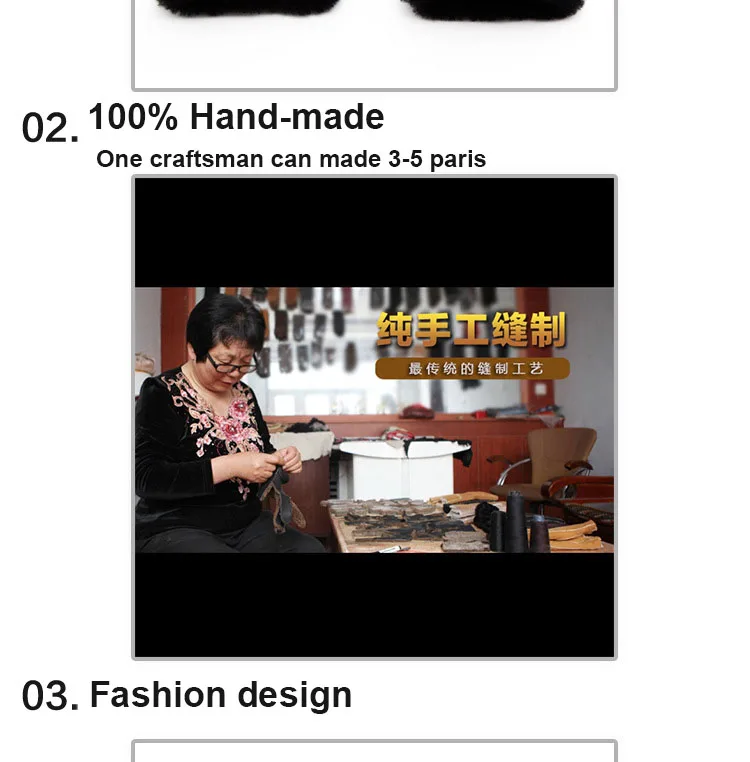 02. 100% Hand-made

One craftsman can made 3-5 paris

纯手工缝制

最传统的缝制工艺

03. Fashion design