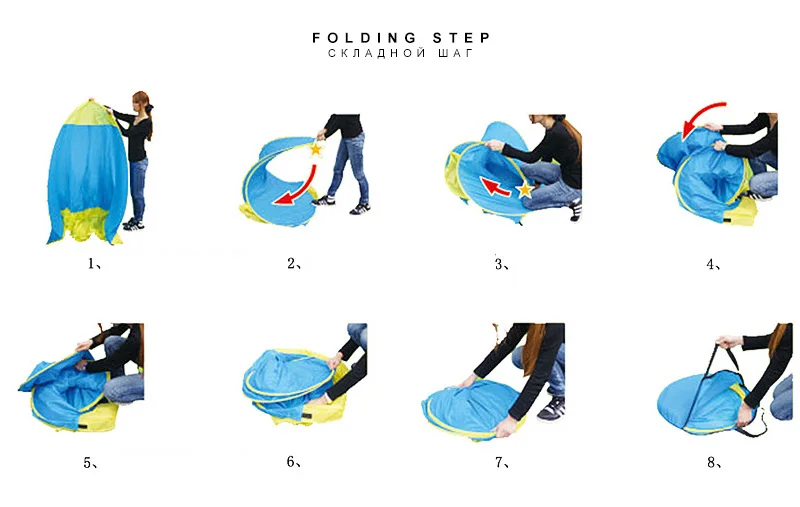 FOLDING STEP
СКЛАДНОЙ ШАГ

1、

2、

3、

4、

5、

6、

7、

8、