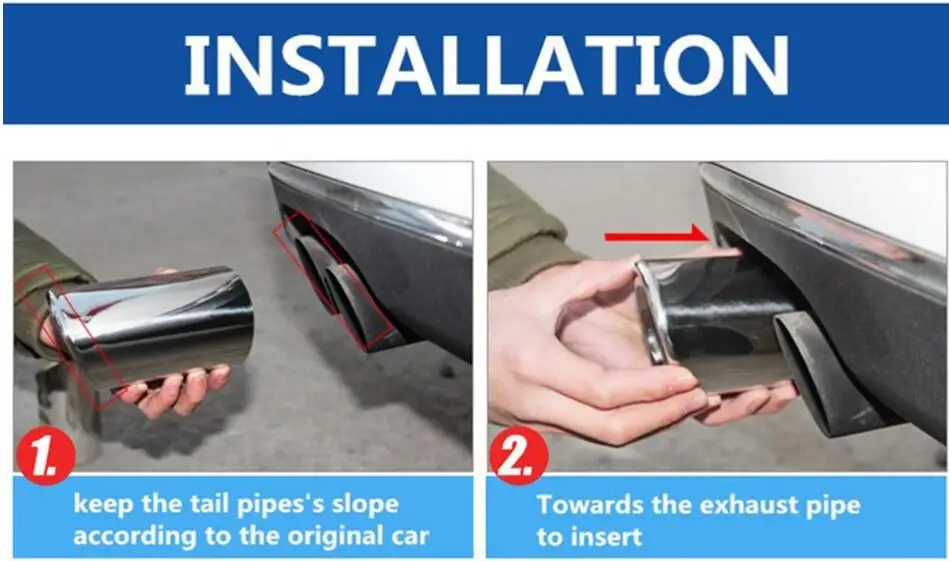 INSTALLATION

1.

keep the tail pipes's slope according to the original car

2.

Towards the exhaust pipe to insert