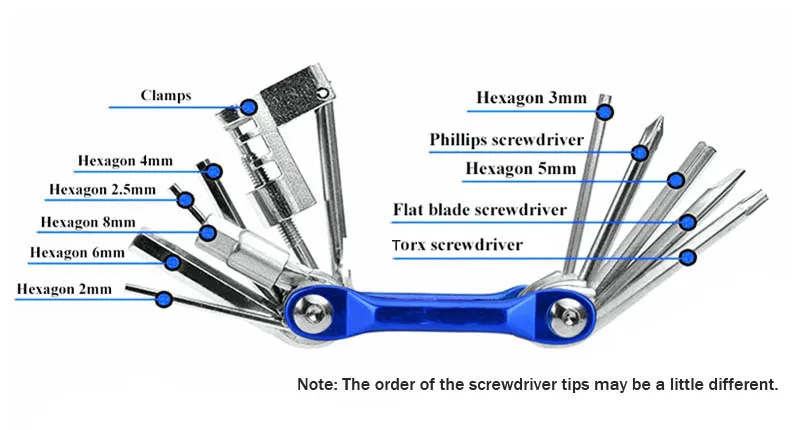 Clamps

Hexagon 4mm

Hexagon 2.5mm

Hexagon 8mm

Hexagon 6mm

Hexagon 2mm

Hexagon 3mm

Phillips screwdriver

Hexagon 5mm

Flat blade screwdriver

Torx screwdriver

Note: The order of the screwdriver tips may be a little different.