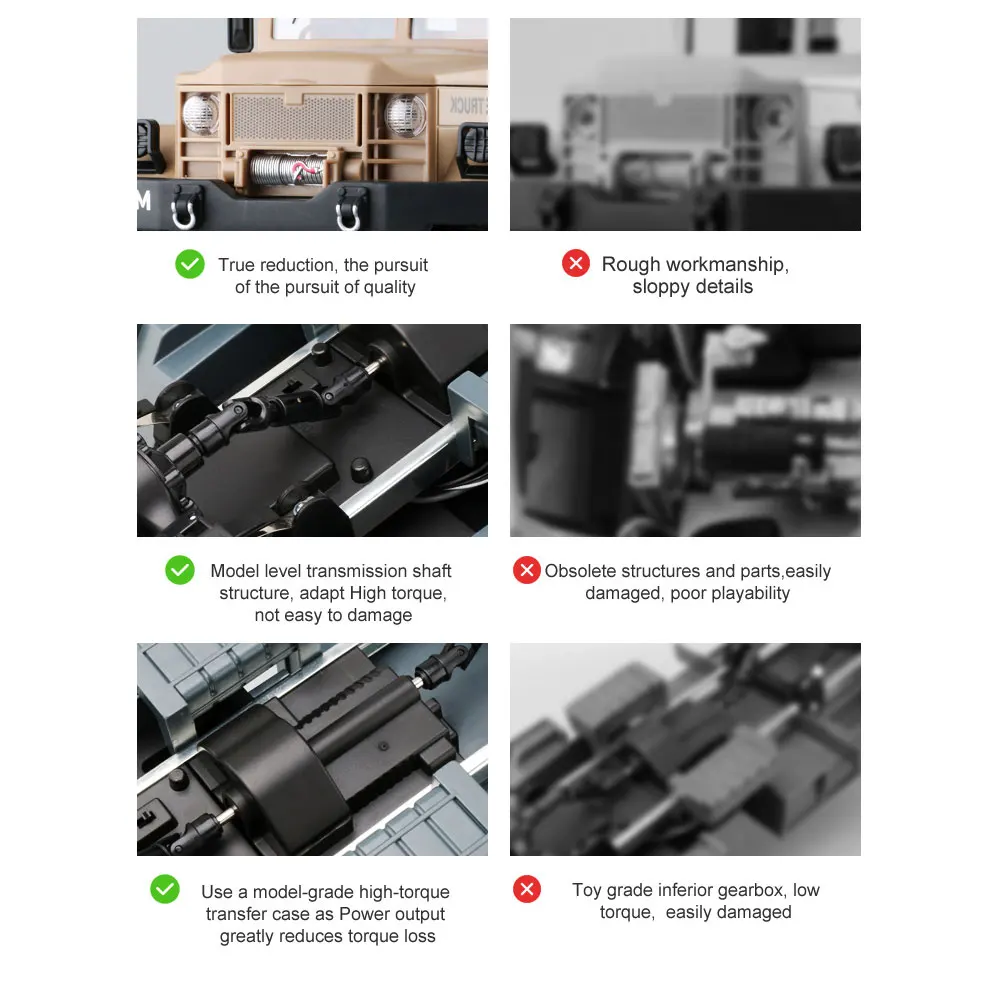 True reduction, the pursuit of the pursuit of quality

Rough workmanship, sloppy details

Model level transmission shaft structure, adapt High torque, not easy to damage

Obsolete structures and parts,easily damaged, poor playability

Use a model-grade high-torque transfer case as Power output greatly reduces torque loss

Toy grade inferior gearbox, low torque, easily damaged