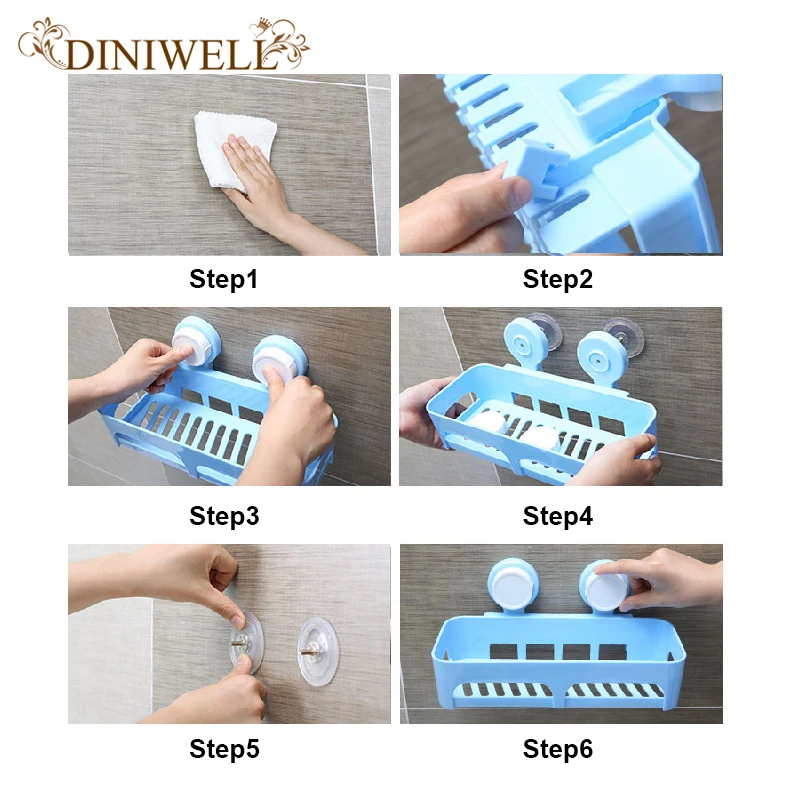 DINIWELL

Step1

Step2

Step3

Step4

Step5

Step6