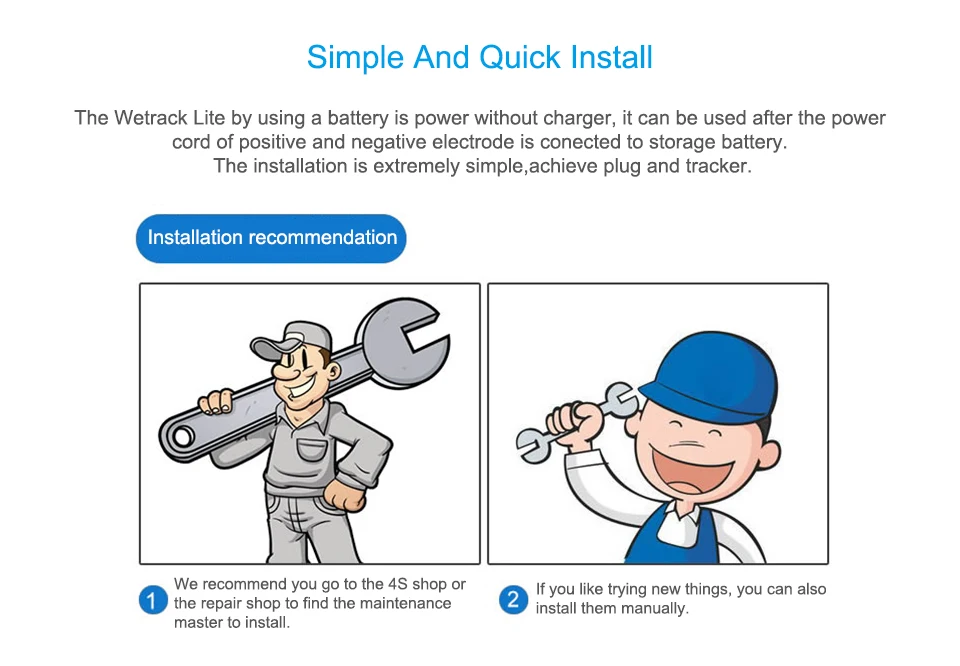 Simple And Quick Install

The Wetrack Lite by using a battery is power without charger, it can be used after the power cord of positive and negative electrode is conected to storage battery.
The installation is extremely simple,achieve plug and tracker.

Installation recommendation

1 We recommend you go to the 4S shop or the repair shop to find the maintenance master to install.

2 If you like trying new things, you can also install them manually.