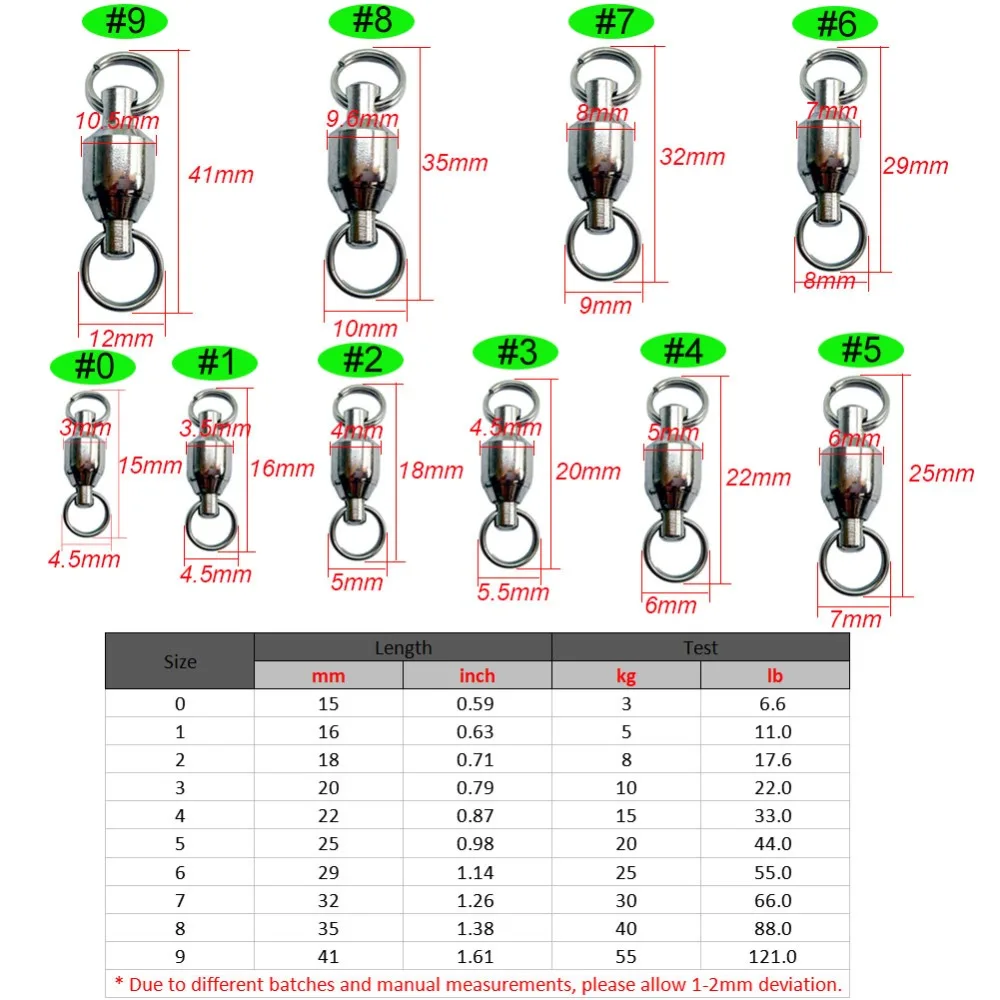 #9
10.5mm
41mm
12mm

#8
9.6mm
35mm
10mm

#7
8mm
32mm
9mm

#6
7mm
29mm
8mm

#0
3mm
15mm
4.5mm

#1
3.5mm
16mm
4.5mm

#2
4mm
18mm
5mm

#3
4.5mm
20mm
5.5mm

#4
5mm
22mm
6mm

#5
6mm
25mm
7mm

| Size | Length | | Test | |
|---|---|---|---|---|
| | mm | inch | kg | lb |
| 0 | 15 | 0.59 | 3 | 6.6 |
| 1 | 16 | 0.63 | 5 | 11.0 |
| 2 | 18 | 0.71 | 8 | 17.6 |
| 3 | 20 | 0.79 | 10 | 22.0 |
| 4 | 22 | 0.87 | 15 | 33.0 |
| 5 | 25 | 0.98 | 20 | 44.0 |
| 6 | 29 | 1.14 | 25 | 55.0 |
| 7 | 32 | 1.26 | 30 | 66.0 |
| 8 | 35 | 1.38 | 40 | 88.0 |
| 9 | 41 | 1.61 | 55 | 121.0 |

* Due to different batches and manual measurements, please allow 1-2mm deviation.