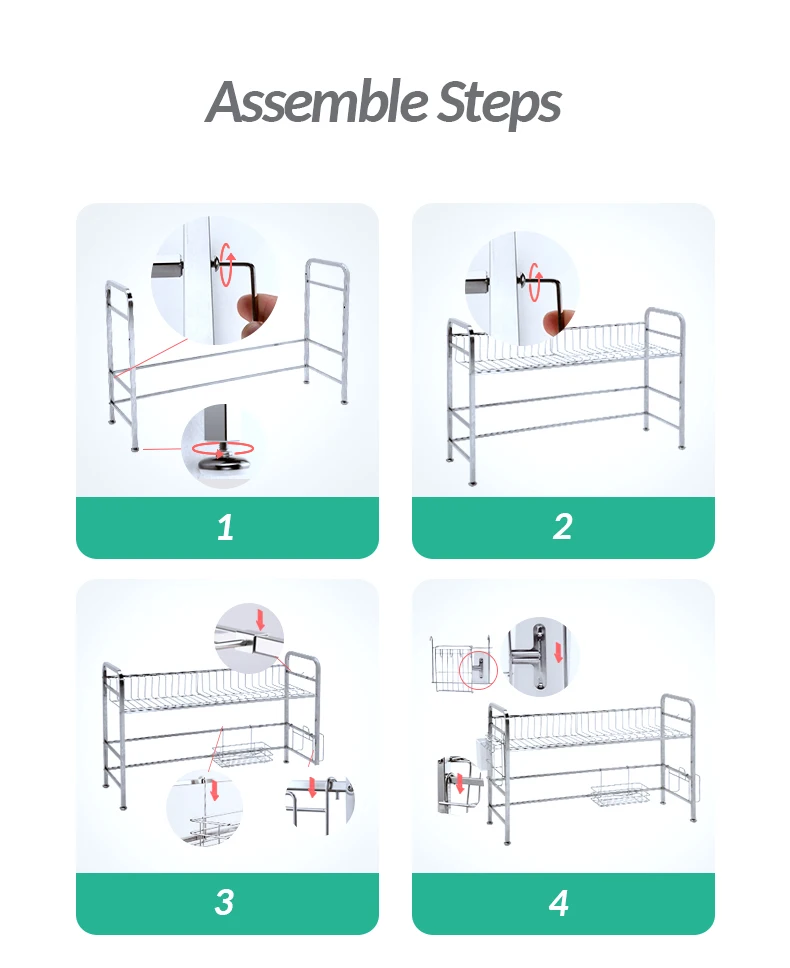 Assemble Steps

1

2

3

4