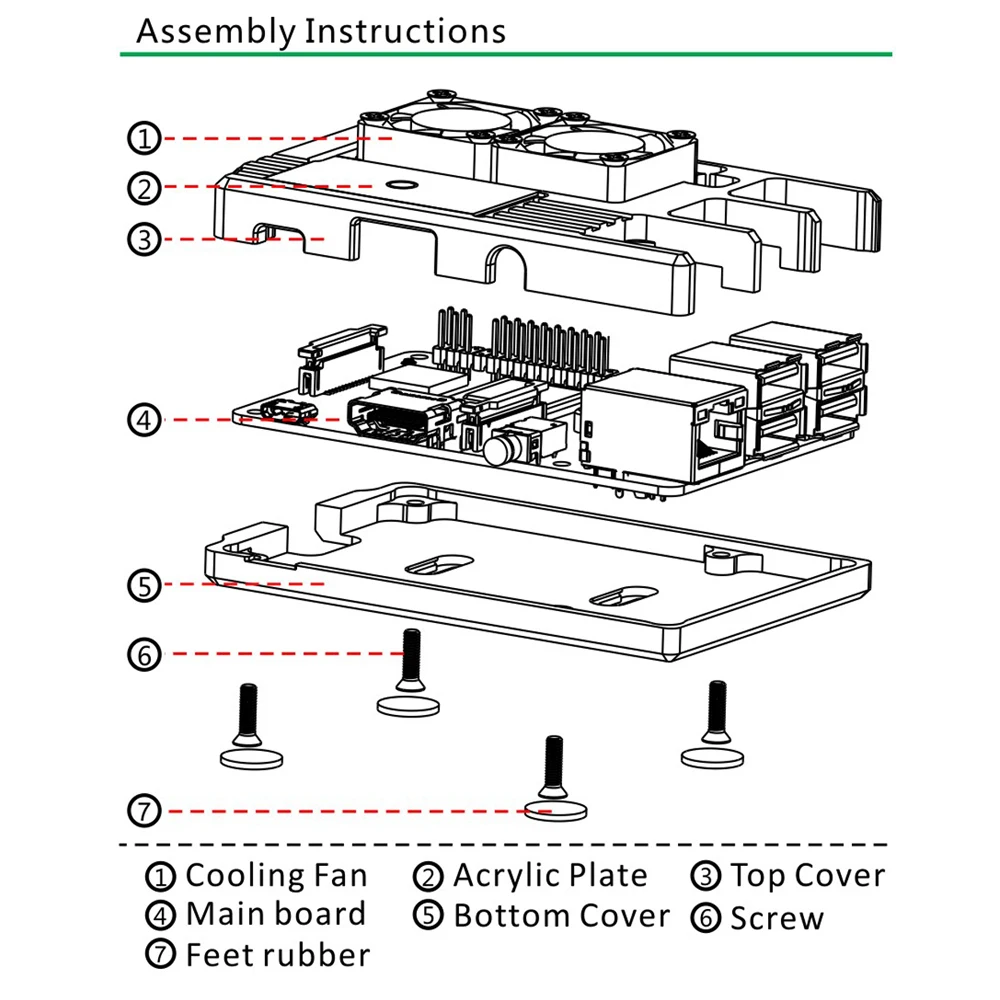 Assembly Instructions

①
②
③
④
⑤
⑥
⑦

① Cooling Fan ② Acrylic Plate ③ Top Cover
④ Main board ⑤ Bottom Cover ⑥ Screw
⑦ Feet rubber