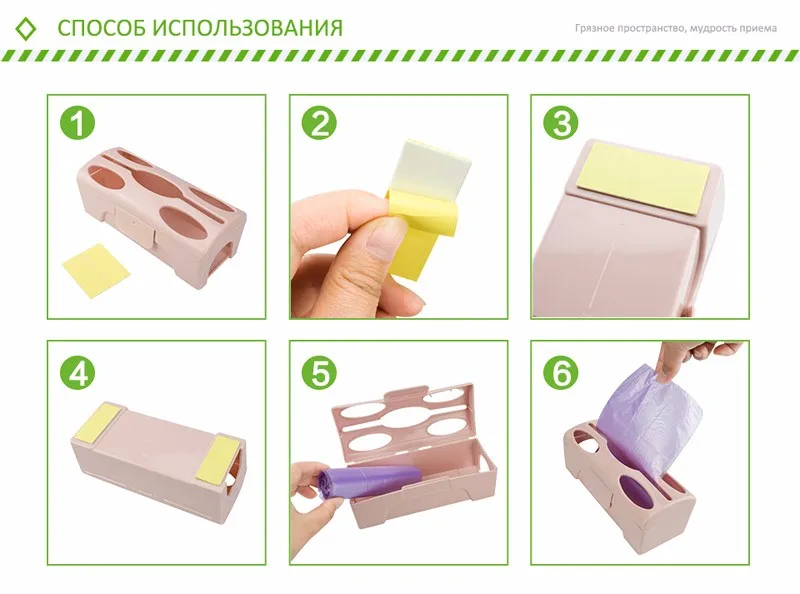 СПОСОБ ИСПОЛЬЗОВАНИЯ

Грязное пространство, мудрость приема

1

2

3

4

5

6