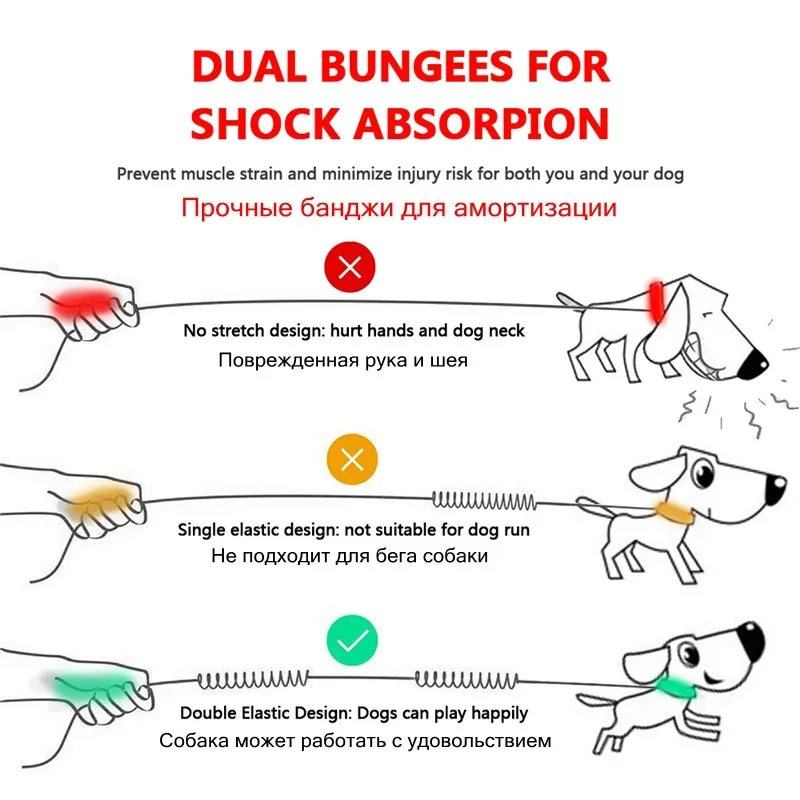 DUAL BUNGEES FOR SHOCK ABSORPION

Prevent muscle strain and minimize injury risk for both you and your dog

Прочные банджи для амортизации

No stretch design: hurt hands and dog neck

Поврежденная рука и шея

Single elastic design: not suitable for dog run

Не подходит для бега собаки

Double Elastic Design: Dogs can play happily

Собака может работать с удовольствием