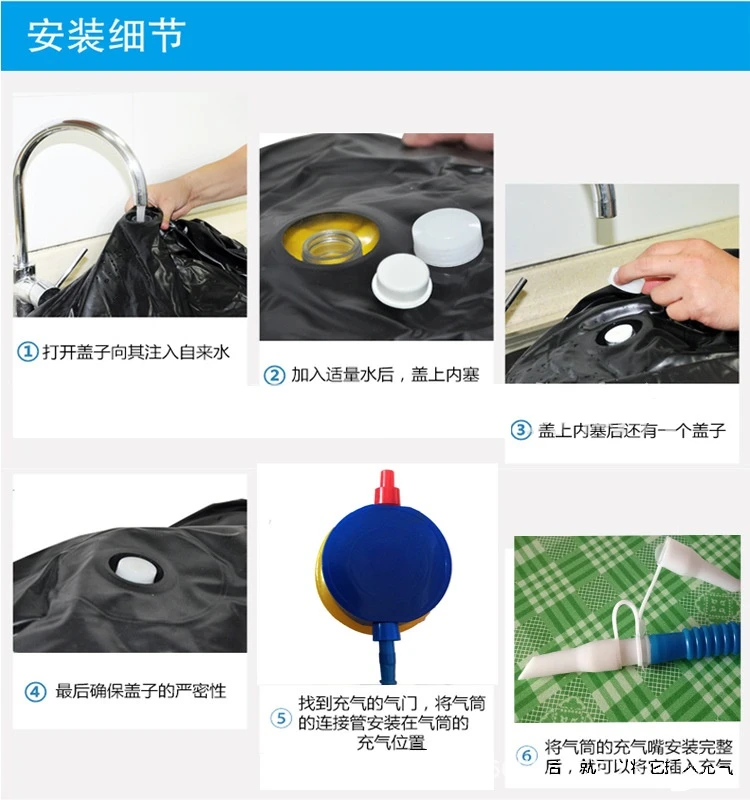 安装细节

① 打开盖子向其注入自来水

② 加入适量水后，盖上内塞

③ 盖上内塞后还有一个盖子

④ 最后确保盖子的严密性

⑤ 找到充气的气门，将气筒的连接管安装在气筒的充气位置

⑥ 将气筒的充气嘴安装完整后，就可以将它插入充气