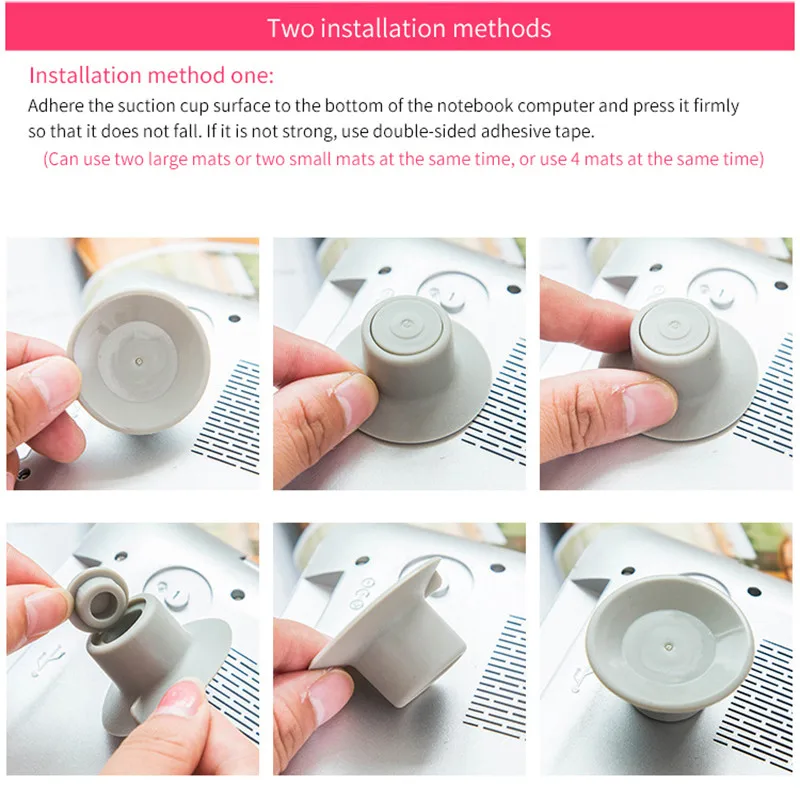 Two installation methods

Installation method one:

Adhere the suction cup surface to the bottom of the notebook computer and press it firmly so that it does not fall. If it is not strong, use double-sided adhesive tape.

(Can use two large mats or two small mats at the same time, or use 4 mats at the same time)