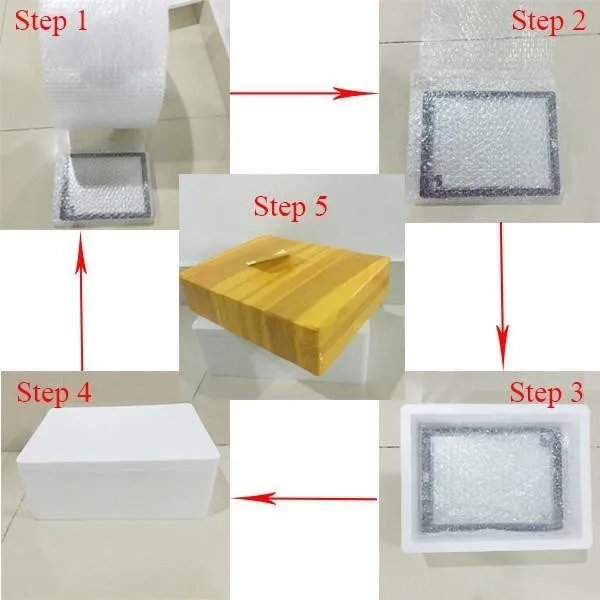 Step 1

Step 2

Step 5

Step 4

Step 3