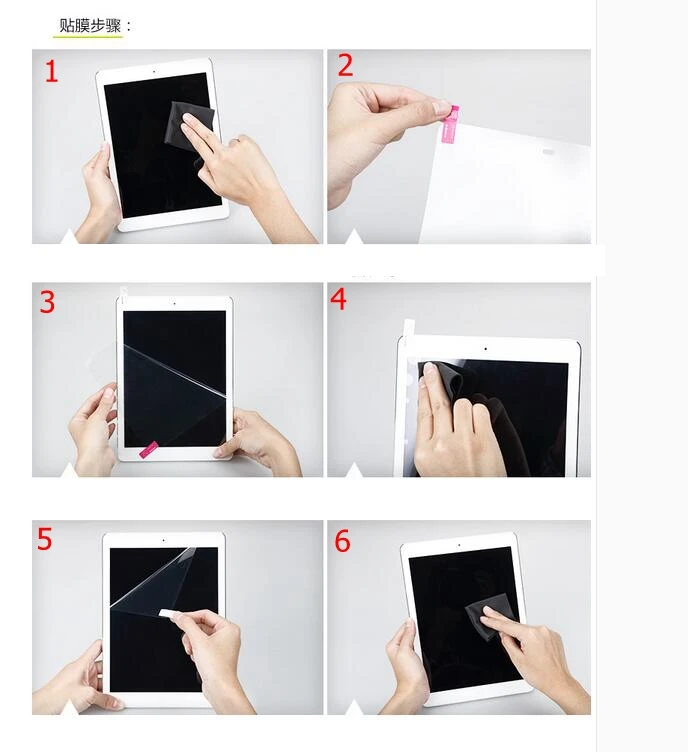 贴膜步骤：

1

2

3

4

5

6