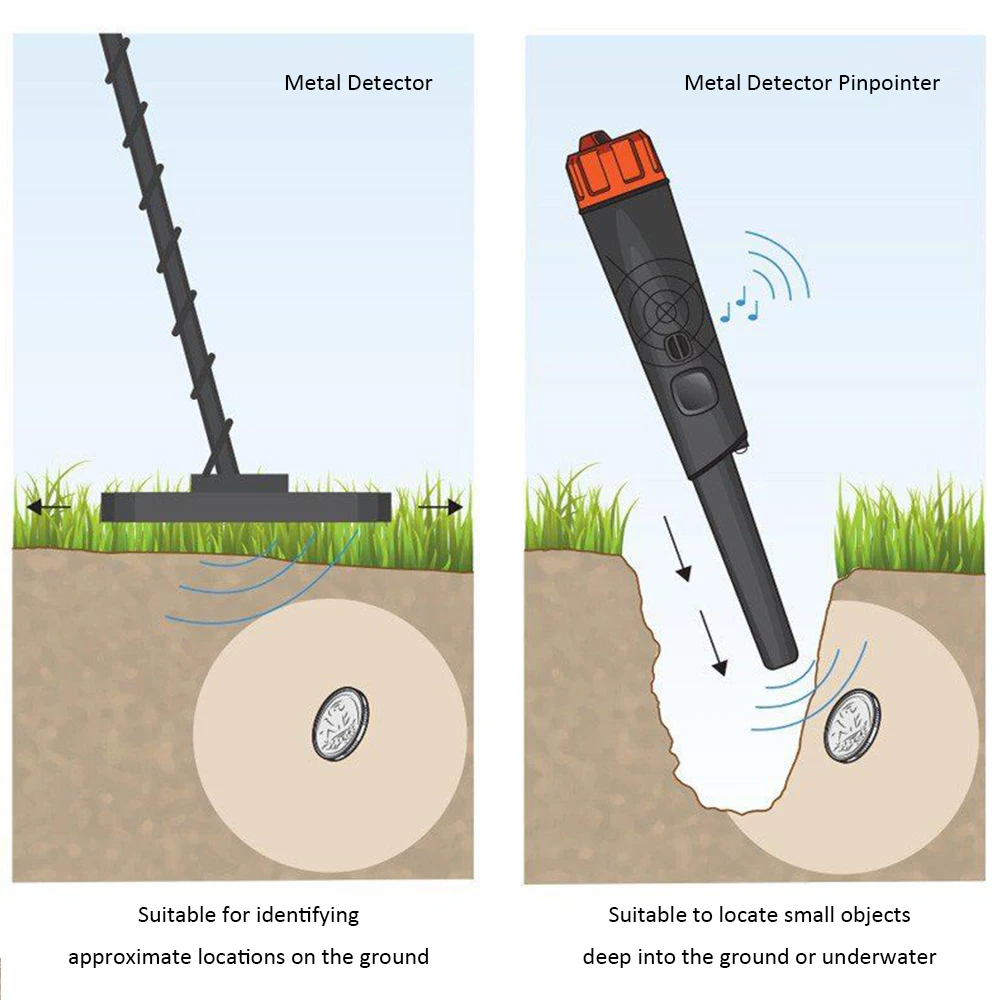 Metal Detector

Suitable for identifying approximate locations on the ground

Metal Detector Pinpointer

Suitable to locate small objects deep into the ground or underwater