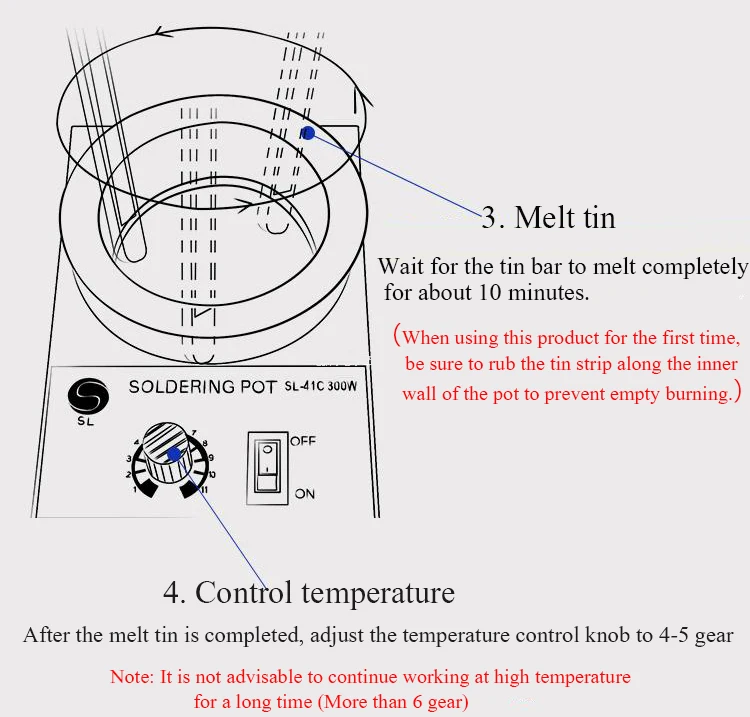 3. Melt tin

Wait for the tin bar to melt completely for about 10 minutes.

(When using this product for the first time, be sure to rub the tin strip along the inner wall of the pot to prevent empty burning.)

SL

SOLDERING POT SL-41C 300W

1 2 3 4 7 8 9 10 11

OFF

ON

4. Control temperature

After the melt tin is completed, adjust the temperature control knob to 4-5 gear

Note: It is not advisable to continue working at high temperature for a long time (More than 6 gear)