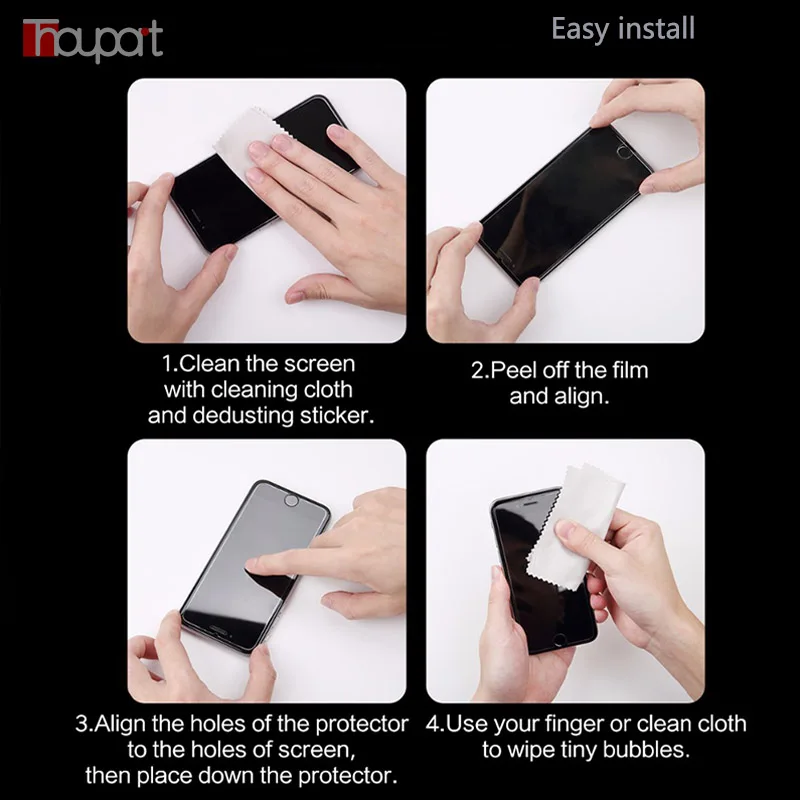 Thoupart

Easy install

1.Clean the screen with cleaning cloth and dedusting sticker.

2.Peel off the film and align.

3.Align the holes of the protector to the holes of screen, then place down the protector.

4.Use your finger or clean cloth to wipe tiny bubbles.