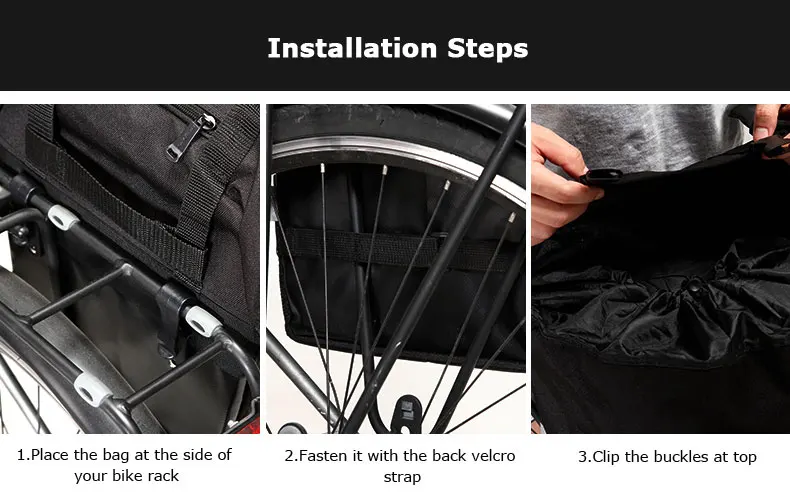 Installation Steps

1.Place the bag at the side of your bike rack

2.Fasten it with the back velcro strap

3.Clip the buckles at top