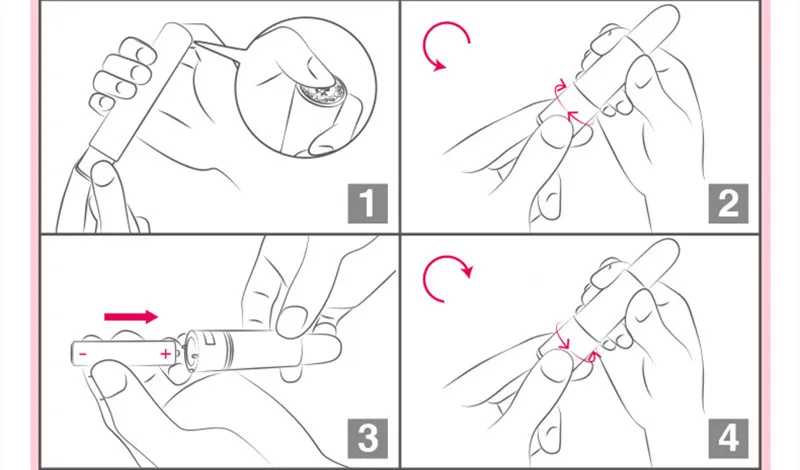 1

2

-
+

3

4