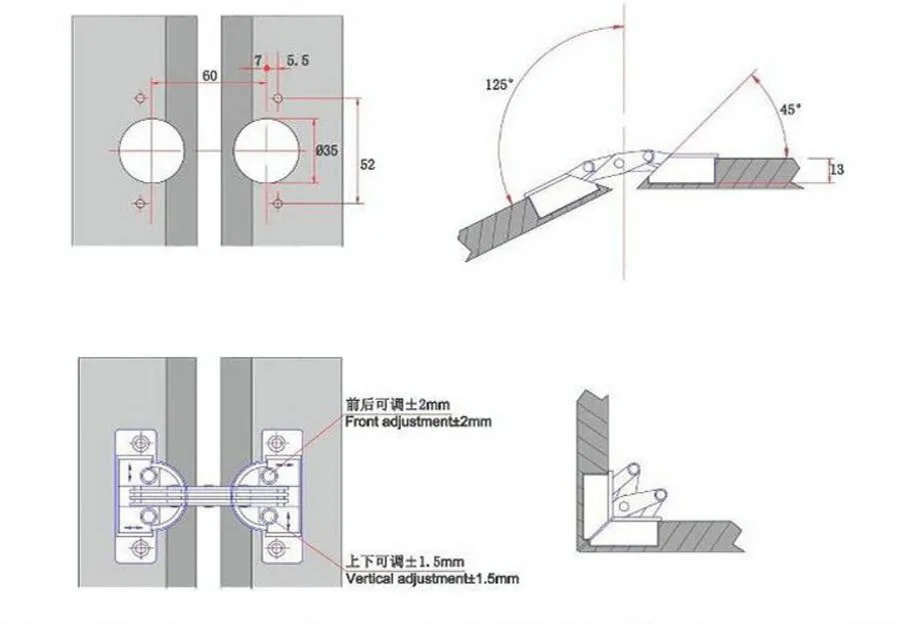 60
7
5.5
Ø35
52
125°
45°
13
前后可调±2mm
Front adjustment±2mm
上下可调±1.5mm
Vertical adjustment±1.5mm