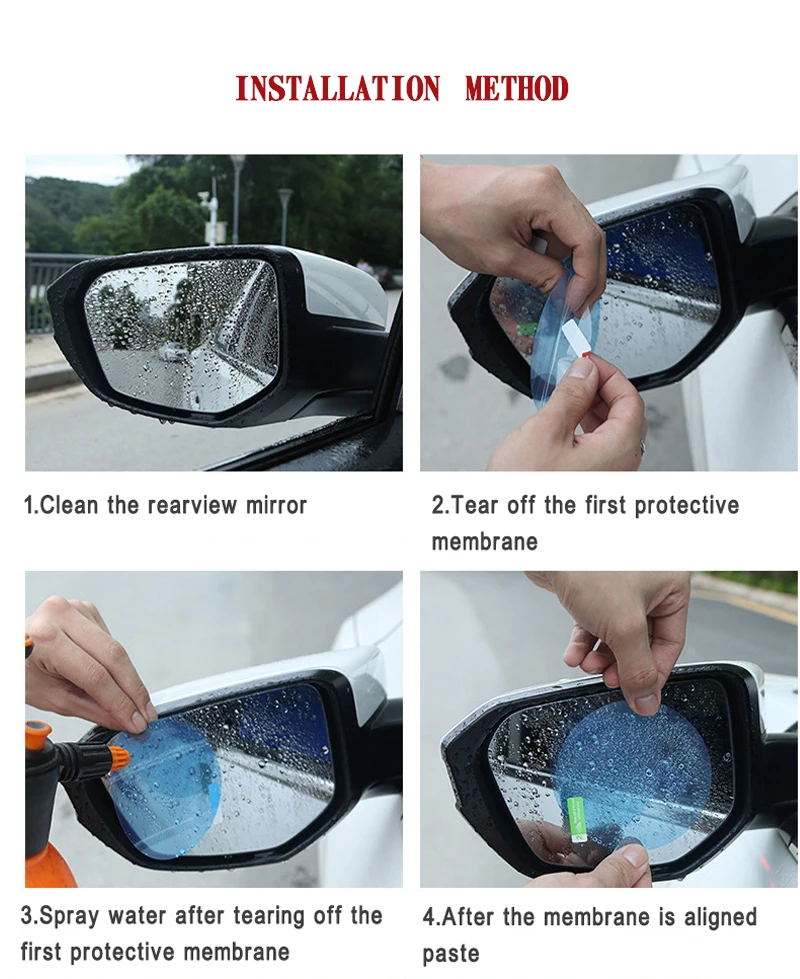 INSTALLATION METHOD

1.Clean the rearview mirror

2.Tear off the first protective membrane

3.Spray water after tearing off the first protective membrane

4.After the membrane is aligned paste