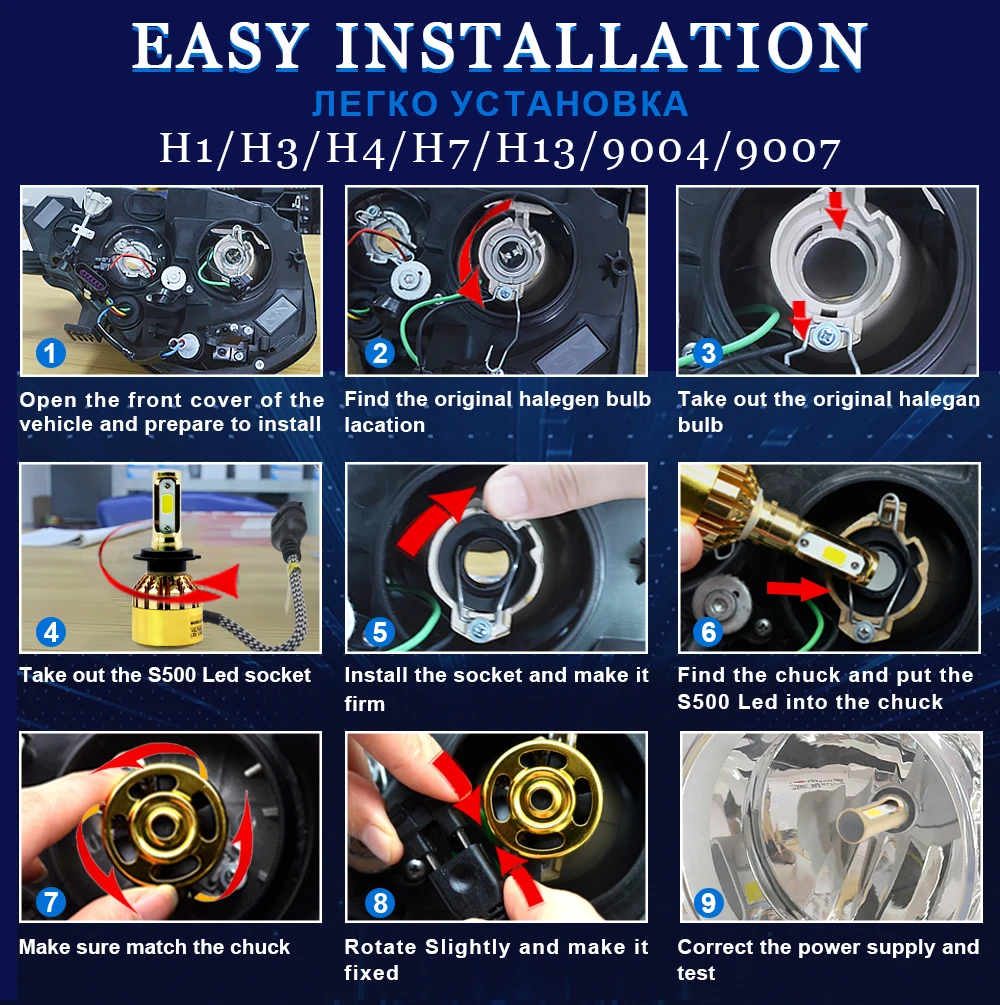 EASY INSTALLATION
ЛЕГКО УСТАНОВКА
H1/H3/H4/H7/H13/9004/9007

1
Open the front cover of the vehicle and prepare to install

2
Find the original halegen bulb lacation

3
Take out the original halegan bulb

4
Take out the S500 Led socket

5
Install the socket and make it firm

6
Find the chuck and put the S500 Led into the chuck

7
Make sure match the chuck

8
Rotate Slightly and make it fixed

9
Correct the power supply and test