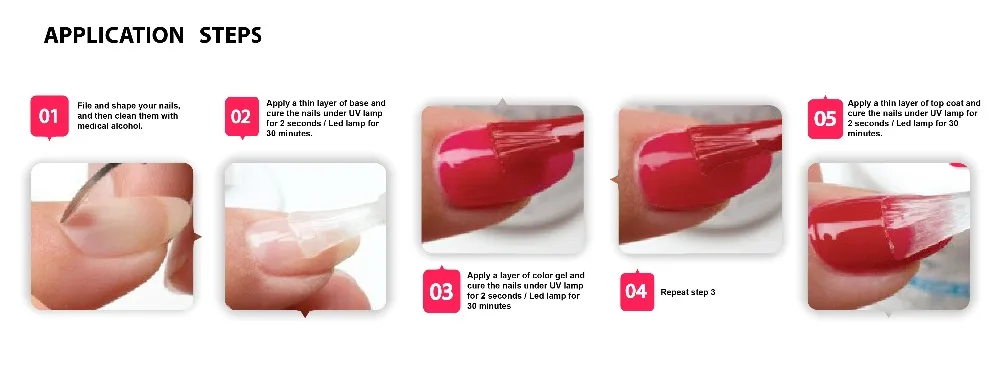 APPLICATION STEPS

01 File and shape your nails, and then clean them with medical alcohol.

02 Apply a thin layer of base and cure the nails under UV lamp for 2 seconds / Led lamp for 30 minutes.

03 Apply a layer of color gel and cure the nails under UV lamp for 2 seconds / Led lamp for 30 minutes

04 Repeat step 3

05 Apply a thin layer of top coat and cure the nails under UV lamp for 2 seconds / Led lamp for 30 minutes.