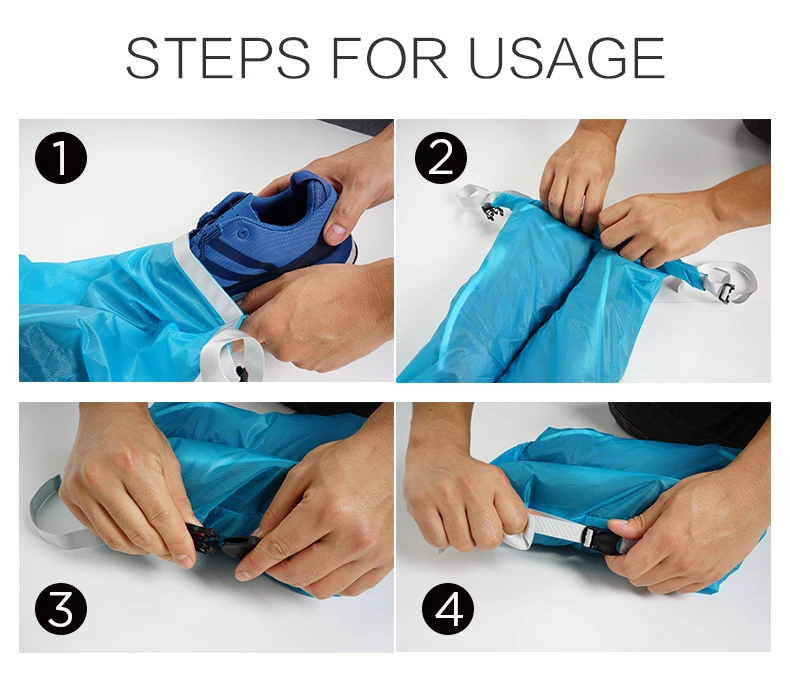 STEPS FOR USAGE

1

2

3

4