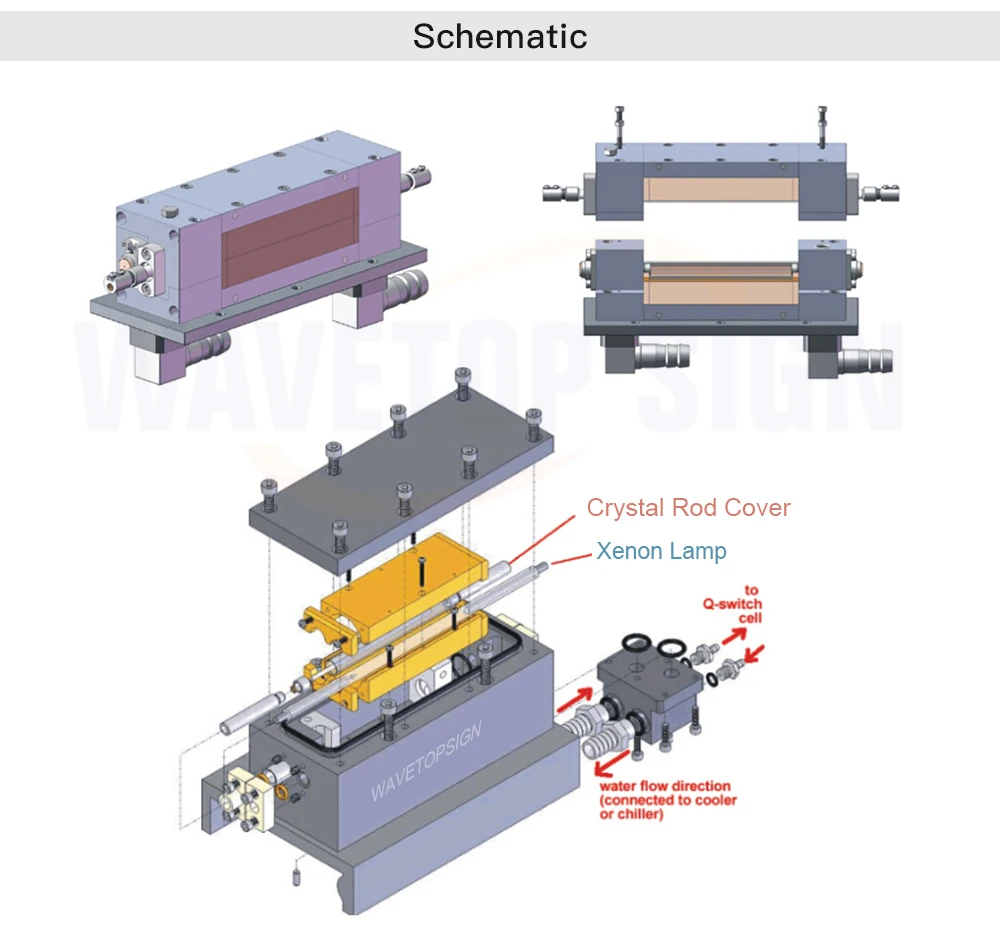 Schematic

WAVETOPSIGN

Crystal Rod Cover

Xenon Lamp

to Q-switch cell

WAVETOPSIGN

water flow direction (connected to cooler or chiller)