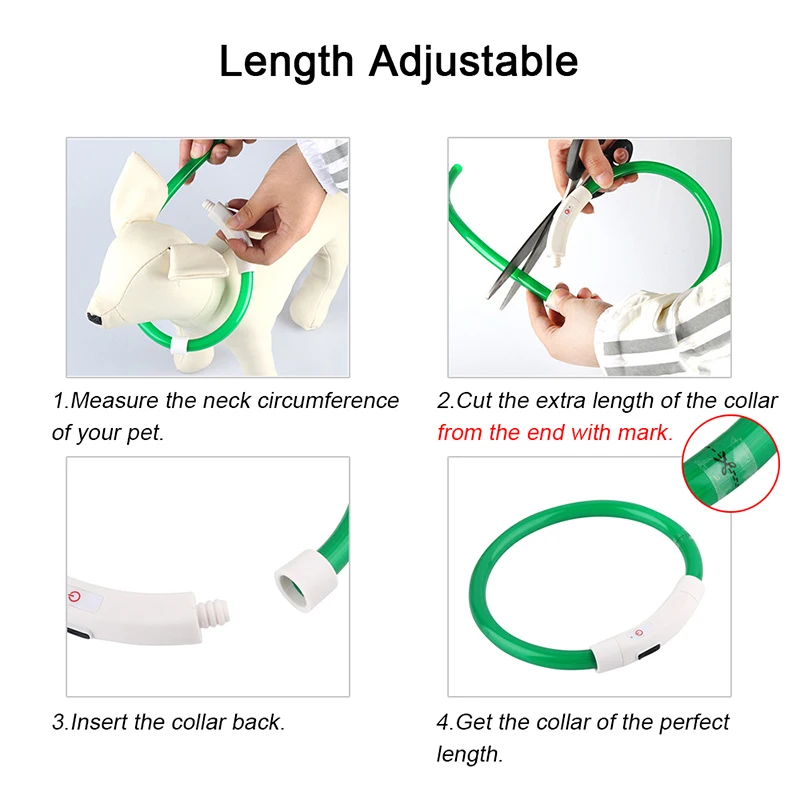 Length Adjustable

1.Measure the neck circumference of your pet.

2.Cut the extra length of the collar from the end with mark.

3.Insert the collar back.

4.Get the collar of the perfect length.