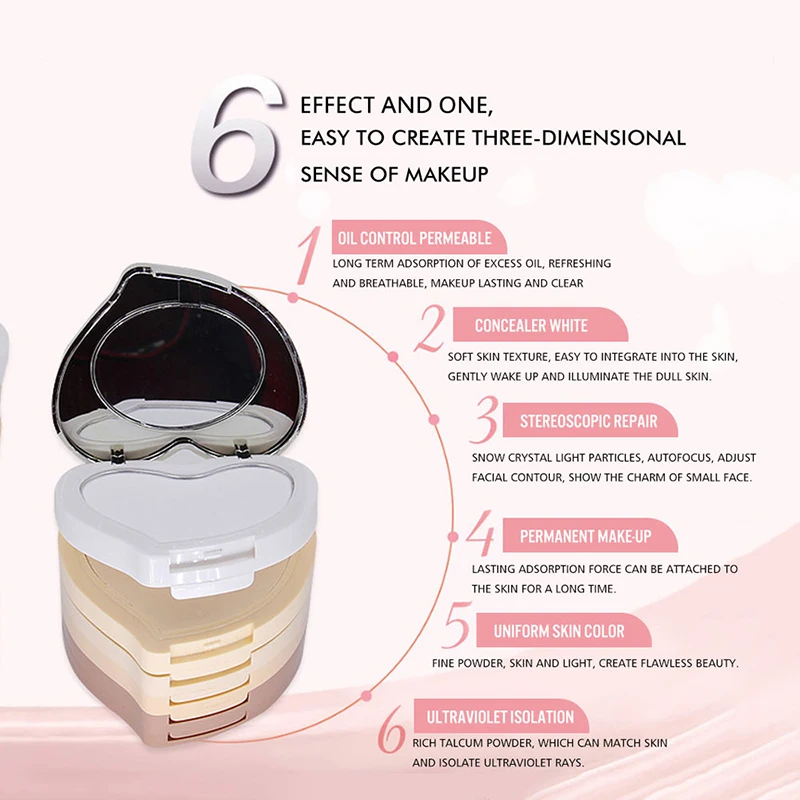 6 EFFECT AND ONE, EASY TO CREATE THREE-DIMENSIONAL SENSE OF MAKEUP

1 OIL CONTROL PERMEABLE
LONG TERM ADSORPTION OF EXCESS OIL, REFRESHING AND BREATHABLE, MAKEUP LASTING AND CLEAR

2 CONCEALER WHITE
SOFT SKIN TEXTURE, EASY TO INTEGRATE INTO THE SKIN, GENTLY WAKE UP AND ILLUMINATE THE DULL SKIN.

3 STEREOSCOPIC REPAIR
SNOW CRYSTAL LIGHT PARTICLES, AUTOFOCUS, ADJUST FACIAL CONTOUR, SHOW THE CHARM OF SMALL FACE.

4 PERMANENT MAKE-UP
LASTING ADSORPTION FORCE CAN BE ATTACHED TO THE SKIN FOR A LONG TIME.

5 UNIFORM SKIN COLOR
FINE POWDER, SKIN AND LIGHT, CREATE FLAWLESS BEAUTY.

6 ULTRAVIOLET ISOLATION
RICH TALCUM POWDER, WHICH CAN MATCH SKIN AND ISOLATE ULTRAVIOLET RAYS.