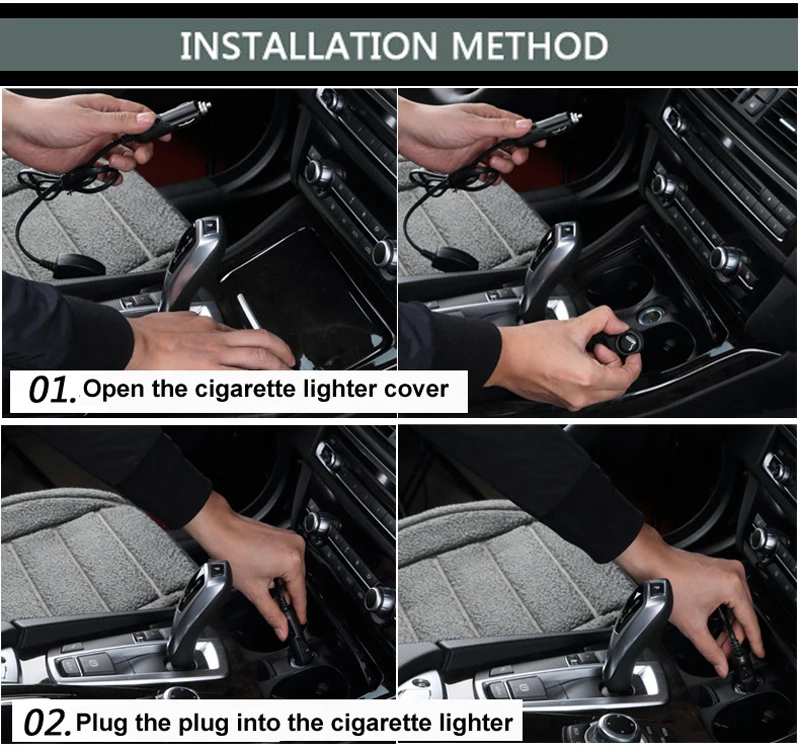 INSTALLATION METHOD

01. Open the cigarette lighter cover

02. Plug the plug into the cigarette lighter