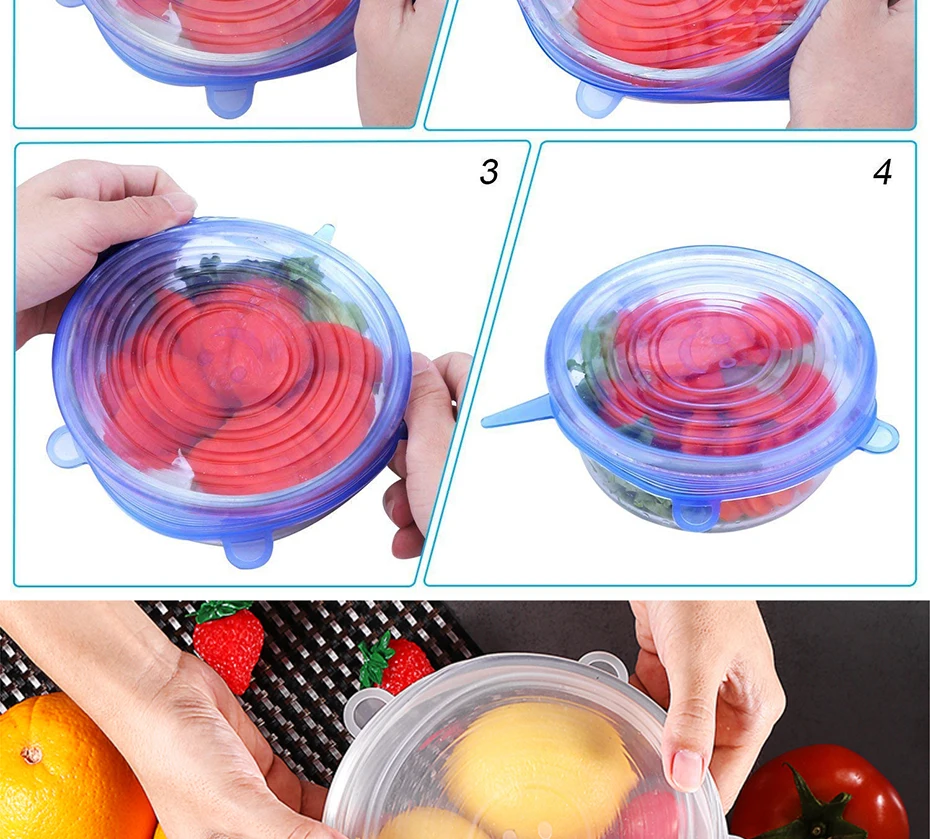 3

4