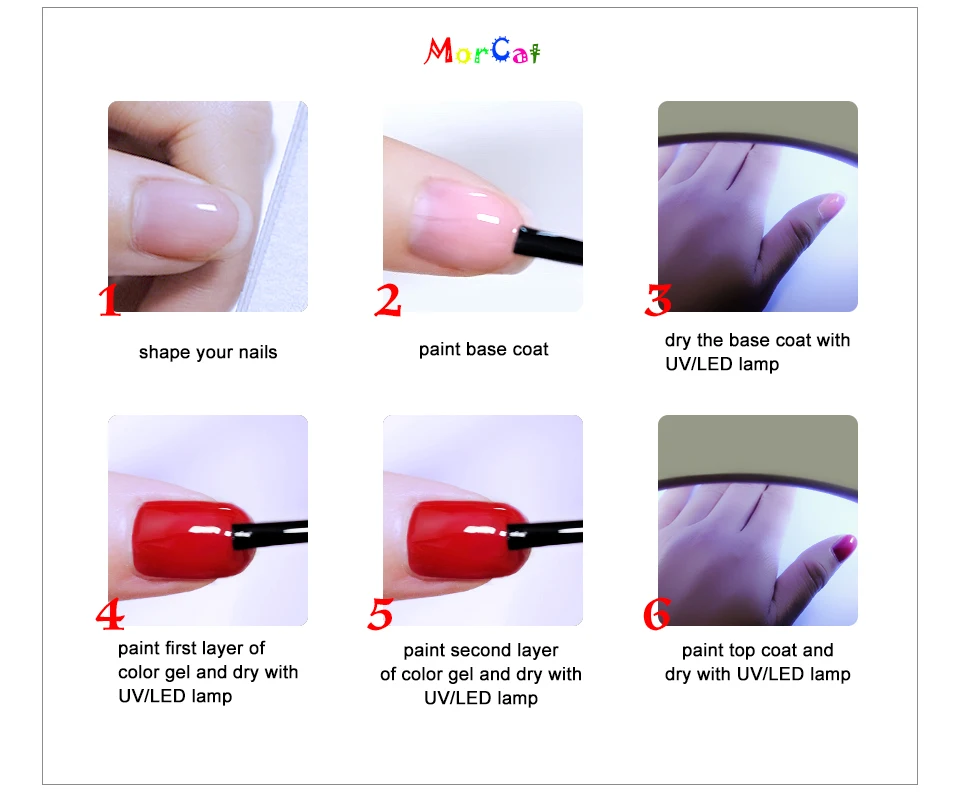 MorCat

1
shape your nails

2
paint base coat

3
dry the base coat with UV/LED lamp

4
paint first layer of color gel and dry with UV/LED lamp

5
paint second layer of color gel and dry with UV/LED lamp

6
paint top coat and dry with UV/LED lamp