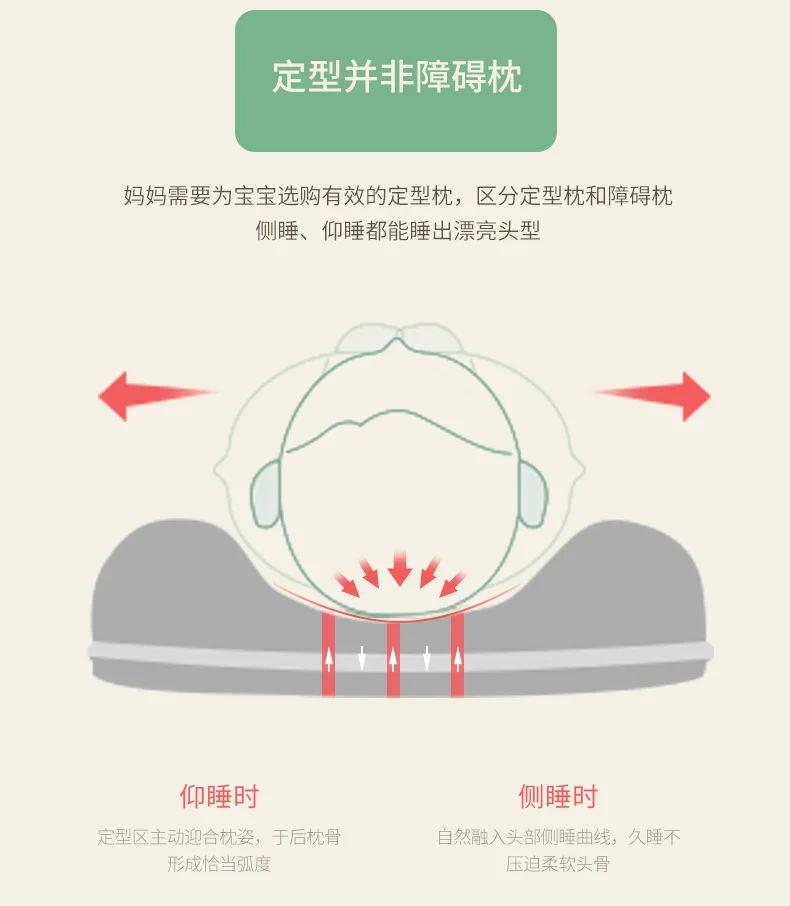 定型并非障碍枕

妈妈需要为宝宝选购有效的定型枕，区分定型枕和障碍枕
侧睡、仰睡都能睡出漂亮头型

仰睡时

定型区主动迎合枕姿，于后枕骨形成恰当弧度

侧睡时

自然融入头部侧睡曲线，久睡不压迫柔软头骨