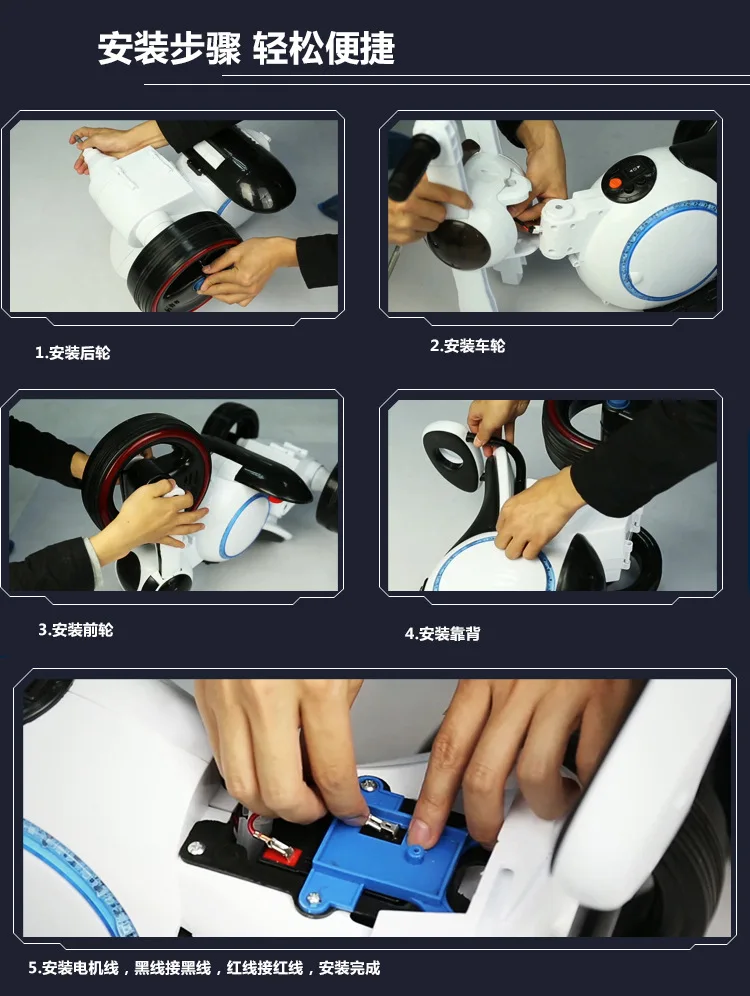 安装步骤 轻松便捷

1.安装后轮

2.安装车轮

3.安装前轮

4.安装靠背

5.安装电机线，黑线接黑线，红线接红线，安装完成