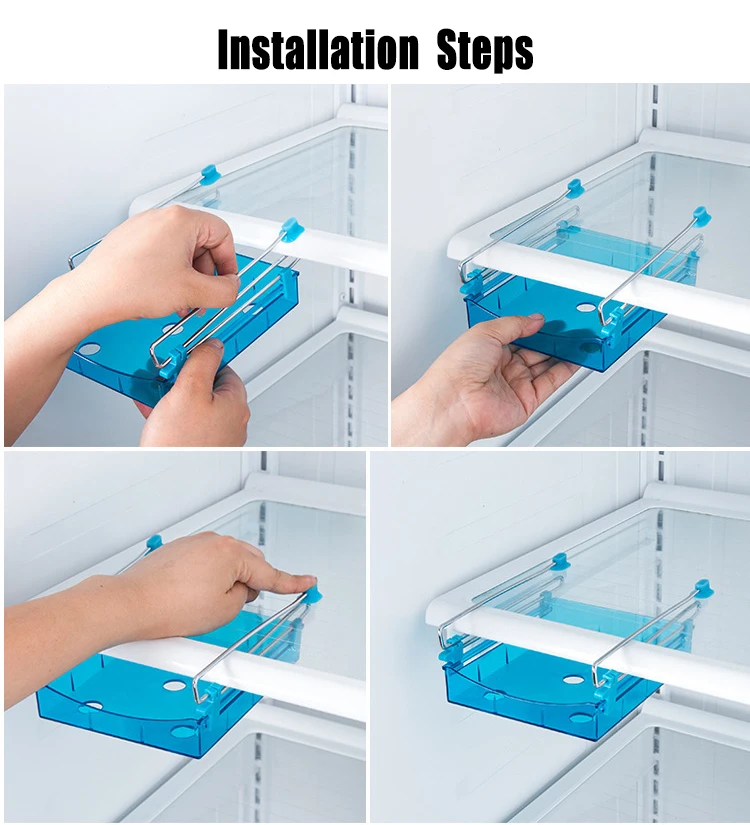 Installation Steps