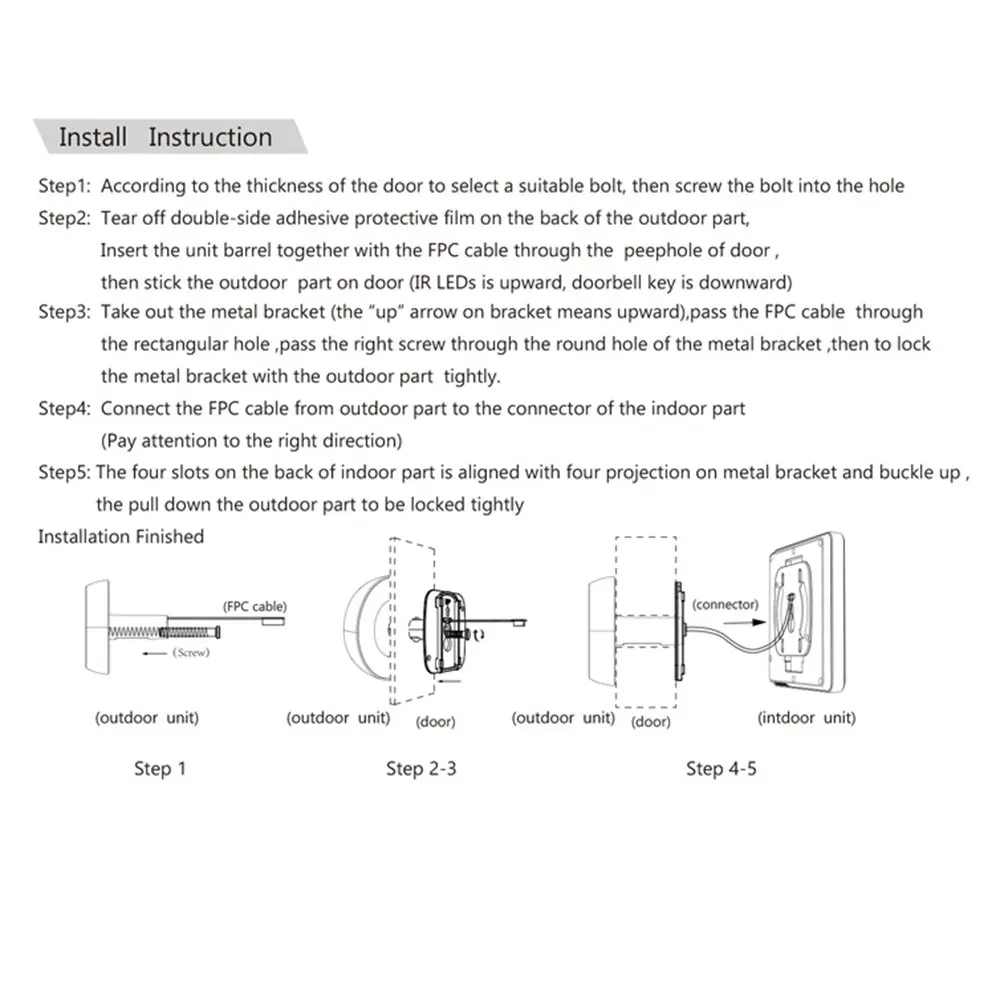 Install Instruction

Step1: According to the thickness of the door to select a suitable bolt, then screw the bolt into the hole

Step2: Tear off double-side adhesive protective film on the back of the outdoor part, Insert the unit barrel together with the FPC cable through the peephole of door , then stick the outdoor part on door (IR LEDs is upward, doorbell key is downward)

Step3: Take out the metal bracket (the "up" arrow on bracket means upward),pass the FPC cable through the rectangular hole ,pass the right screw through the round hole of the metal bracket ,then to lock the metal bracket with the outdoor part tightly.

Step4: Connect the FPC cable from outdoor part to the connector of the indoor part (Pay attention to the right direction)

Step5: The four slots on the back of indoor part is aligned with four projection on metal bracket and buckle up , the pull down the outdoor part to be locked tightly

Installation Finished

(FPC cable)

(Screw)

(outdoor unit)

Step 1

(outdoor unit) (door)

Step 2-3

(connector)

(outdoor unit) (door)

(intdoor unit)

Step 4-5