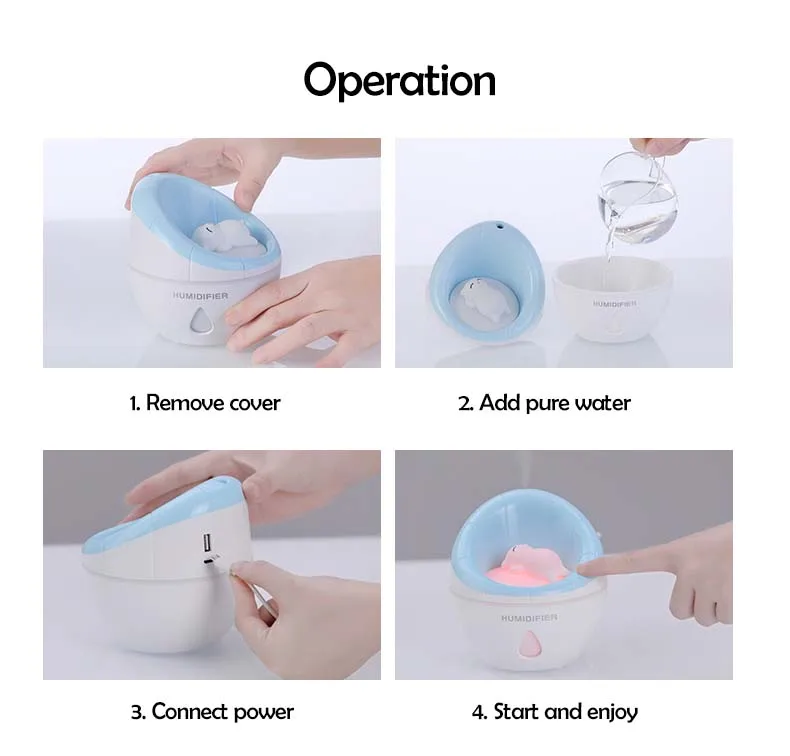 Operation

HUMIDIFIER

1. Remove cover

HUMIDIFIER

2. Add pure water

3. Connect power

HUMIDIFIER

4. Start and enjoy