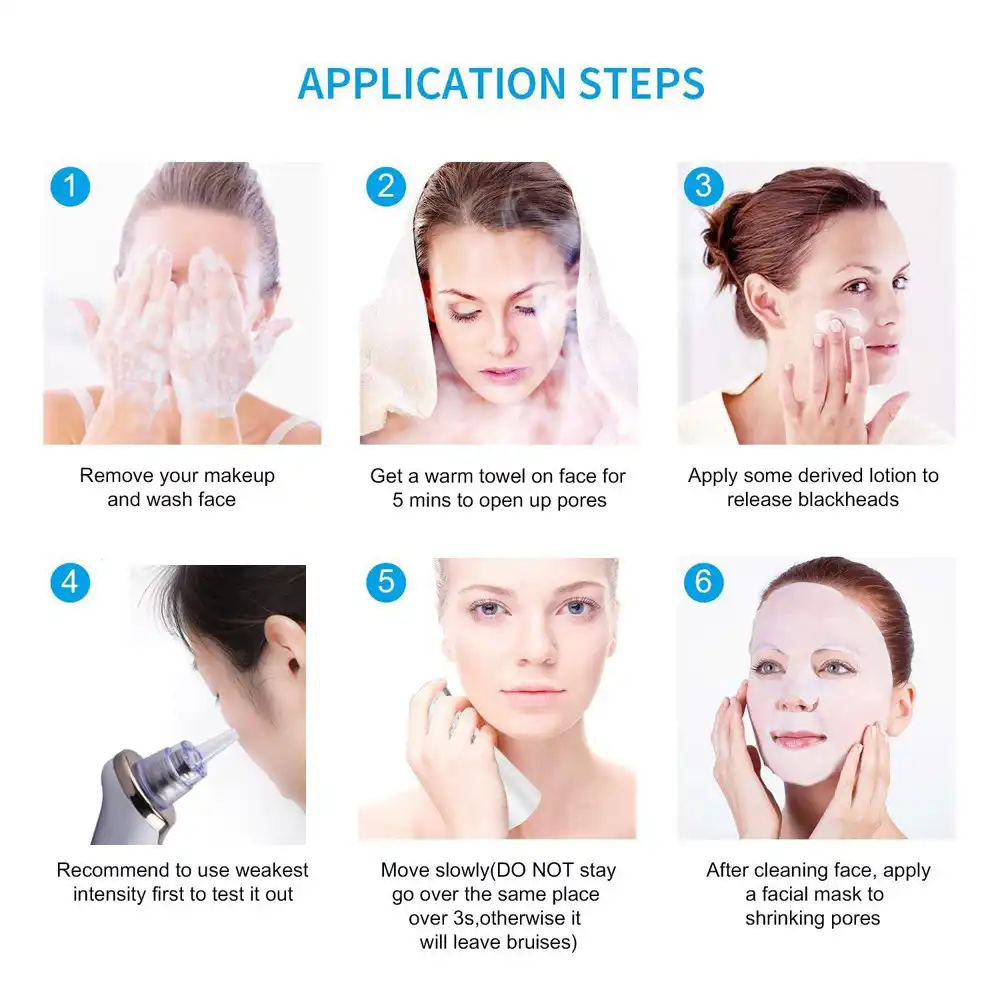 APPLICATION STEPS

1

Remove your makeup and wash face

2

Get a warm towel on face for 5 mins to open up pores

3

Apply some derived lotion to release blackheads

4

Recommend to use weakest intensity first to test it out

5

Move slowly(DO NOT stay go over the same place over 3s,otherwise it will leave bruises)

6

After cleaning face, apply a facial mask to shrinking pores