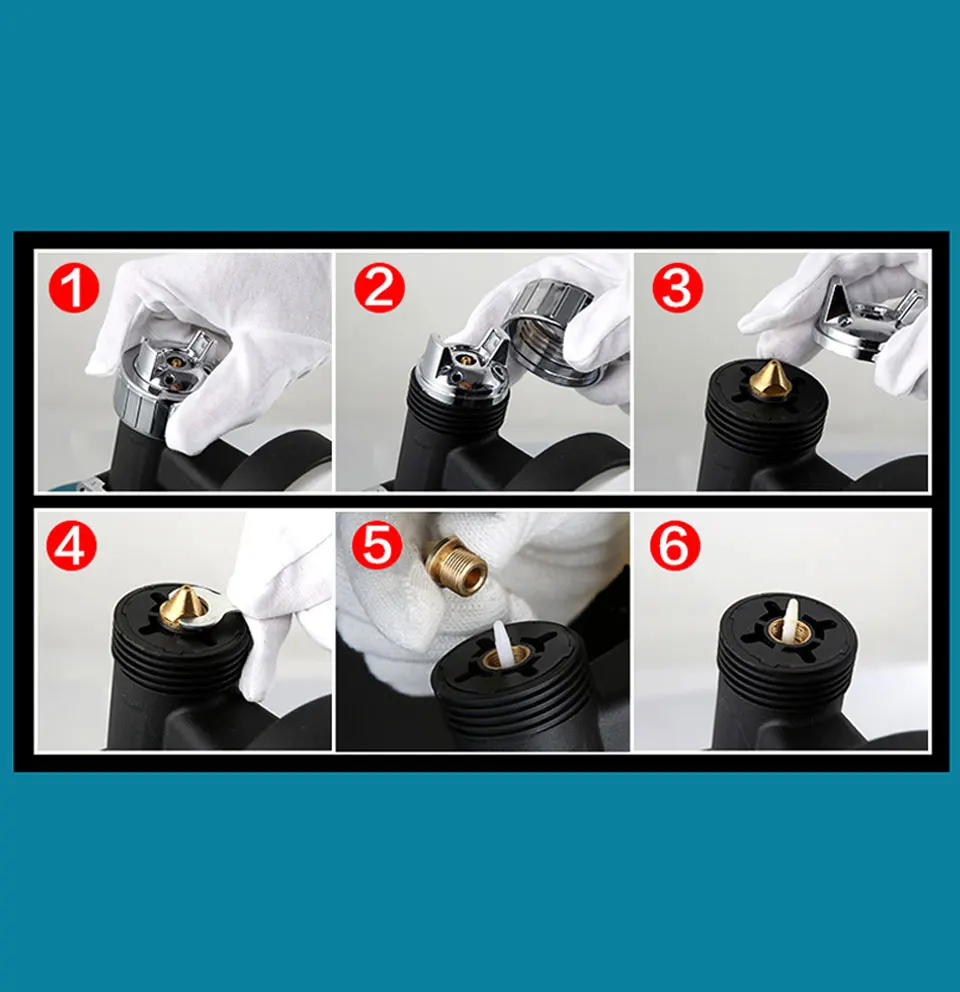 1
2
3
4
5
6