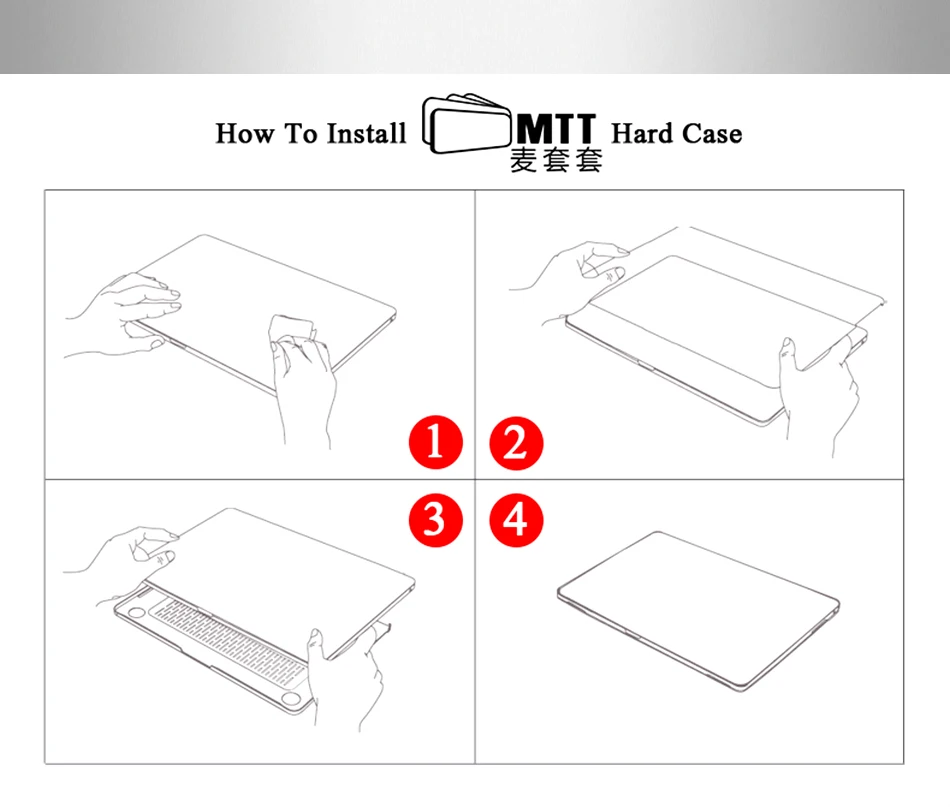 How To Install MTT 麦套套 Hard Case

1 2
3 4