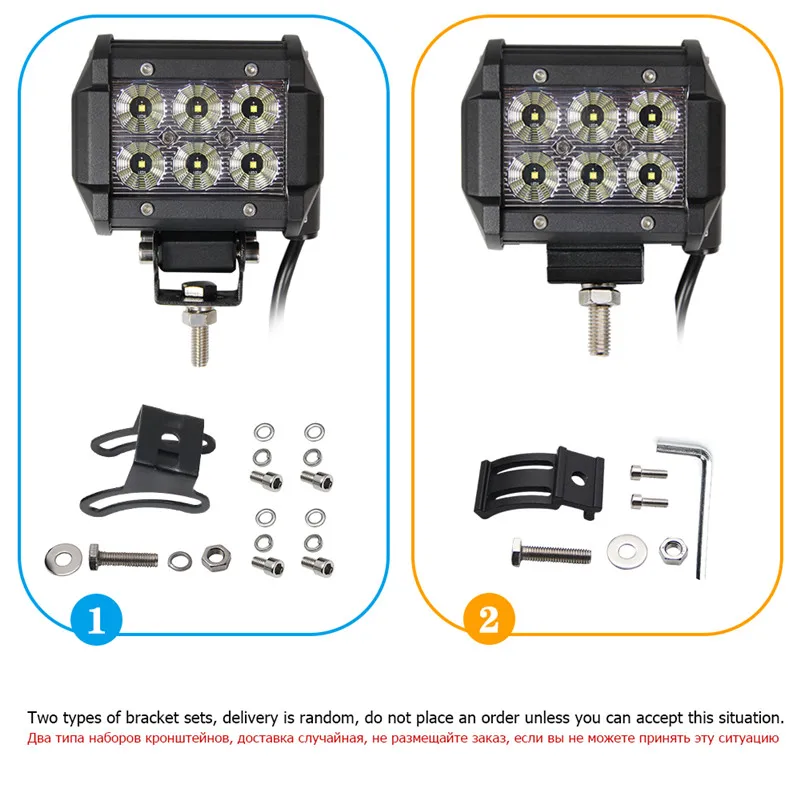 1

2

Two types of bracket sets, delivery is random, do not place an order unless you can accept this situation.
Два типа наборов кронштейнов, доставка случайная, не размещайте заказ, если вы не можете принять эту ситуацию