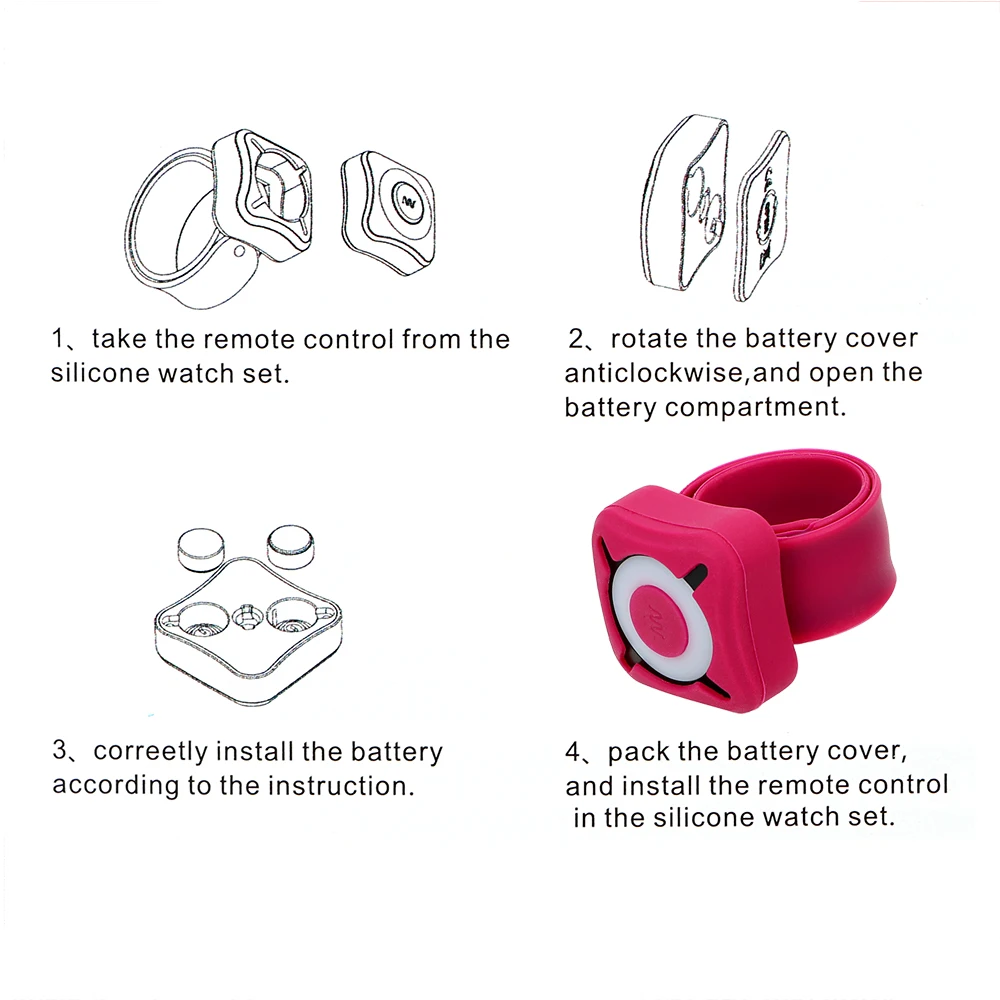 1、take the remote control from the silicone watch set.

2、rotate the battery cover anticlockwise,and open the battery compartment.

3、correetly install the battery according to the instruction.

4、pack the battery cover, and install the remote control in the silicone watch set.