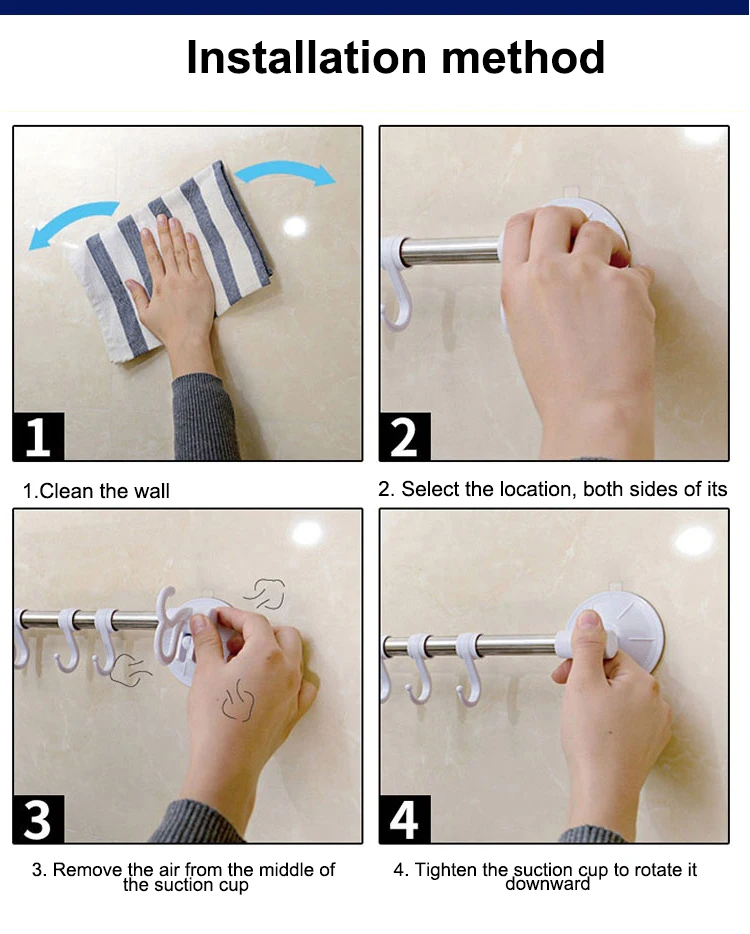 Installation method

1

1.Clean the wall

2

2. Select the location, both sides of its

3

3. Remove the air from the middle of the suction cup

4

4. Tighten the suction cup to rotate it downward