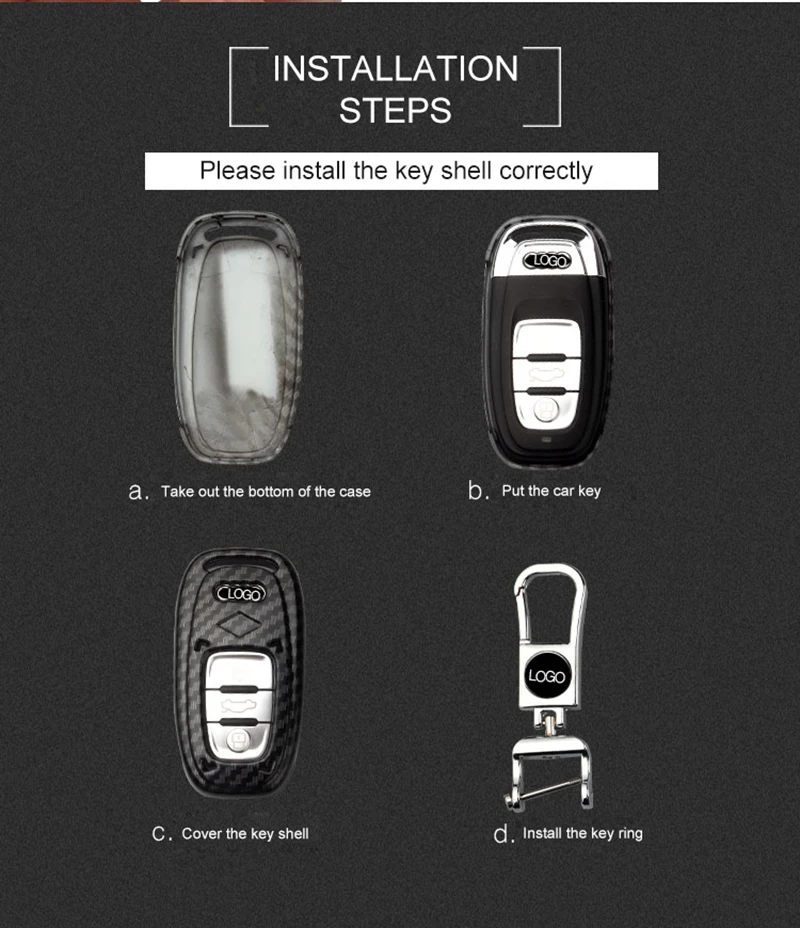 INSTALLATION STEPS

Please install the key shell correctly

LOGO

a. Take out the bottom of the case

b. Put the car key

LOGO

LOGO

c. Cover the key shell

d. Install the key ring