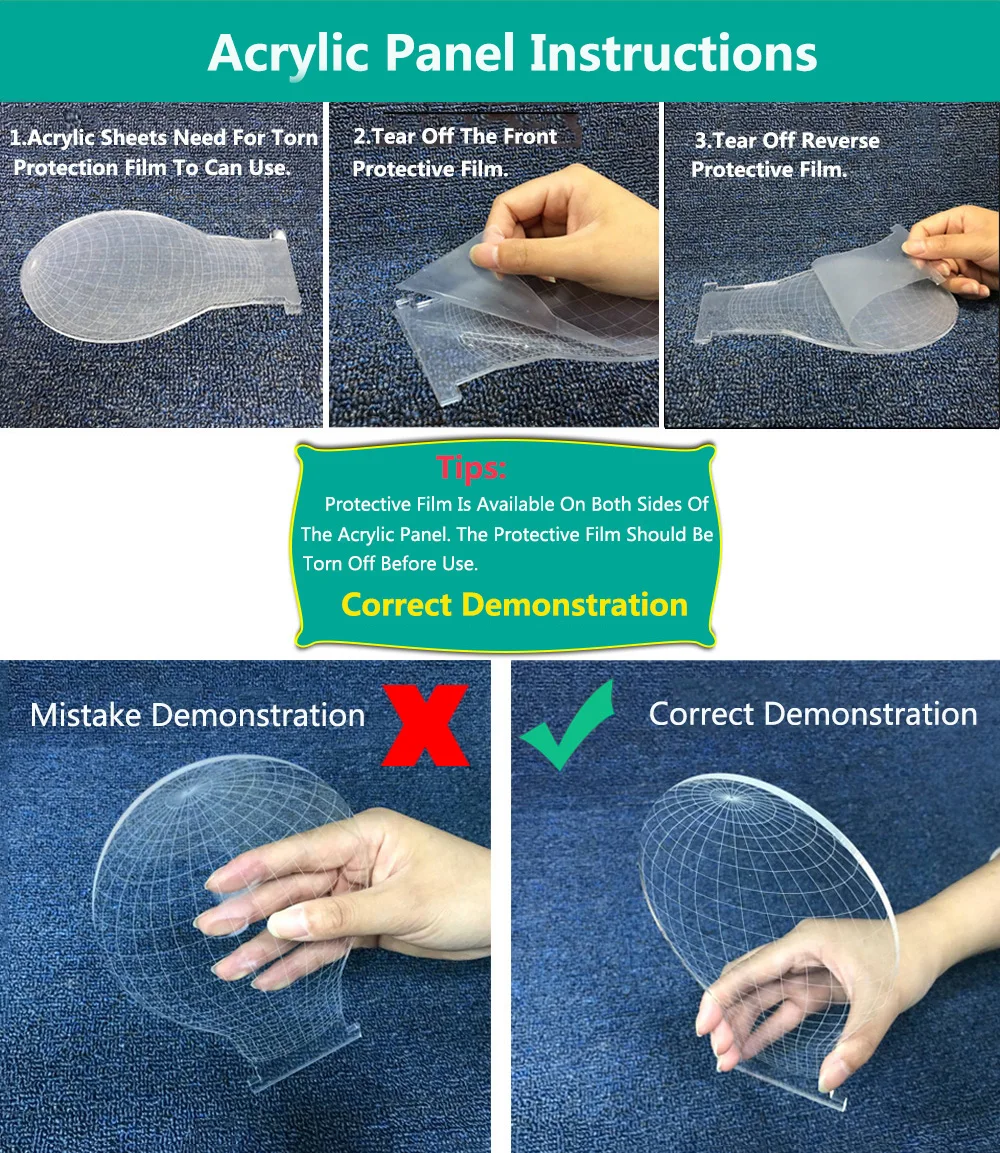 Acrylic Panel Instructions

1.Acrylic Sheets Need For Torn Protection Film To Can Use.

2.Tear Off The Front Protective Film.

3.Tear Off Reverse Protective Film.

Tips:

Protective Film Is Available On Both Sides Of The Acrylic Panel. The Protective Film Should Be Torn Off Before Use.

Correct Demonstration

Mistake Demonstration

Correct Demonstration